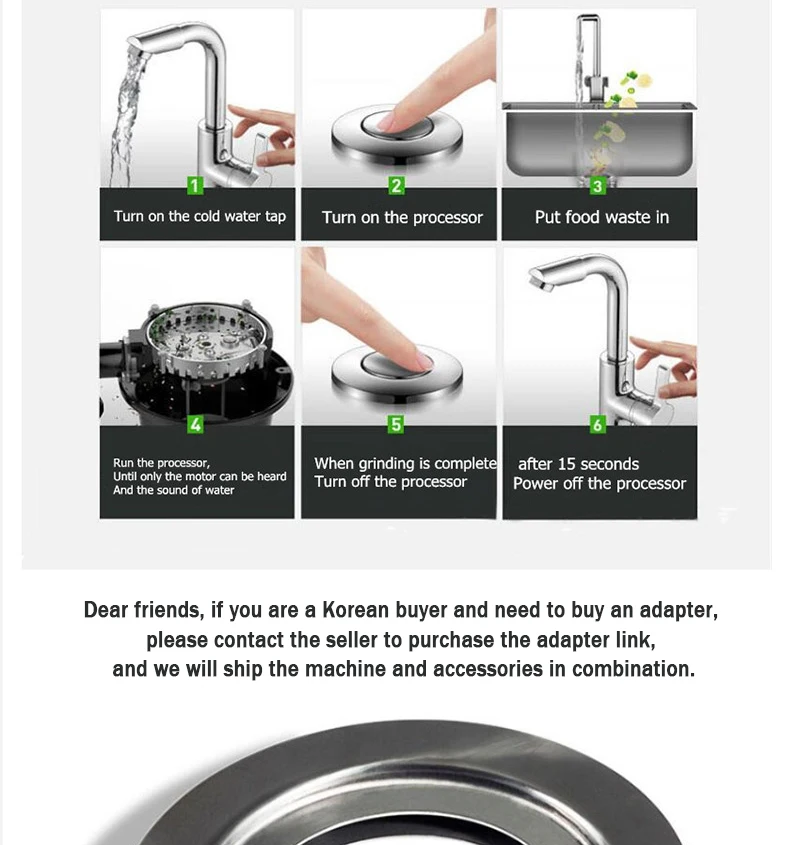 1
Turn on the cold water tap

2
Turn on the processor

3
Put food waste in

4
Run the processor,
Until only the motor can be heard
And the sound of water

5
When grinding is complete
Turn off the processor

6
after 15 seconds
Power off the processor

Dear friends, if you are a Korean buyer and need to buy an adapter, please contact the seller to purchase the adapter link, and we will ship the machine and accessories in combination.