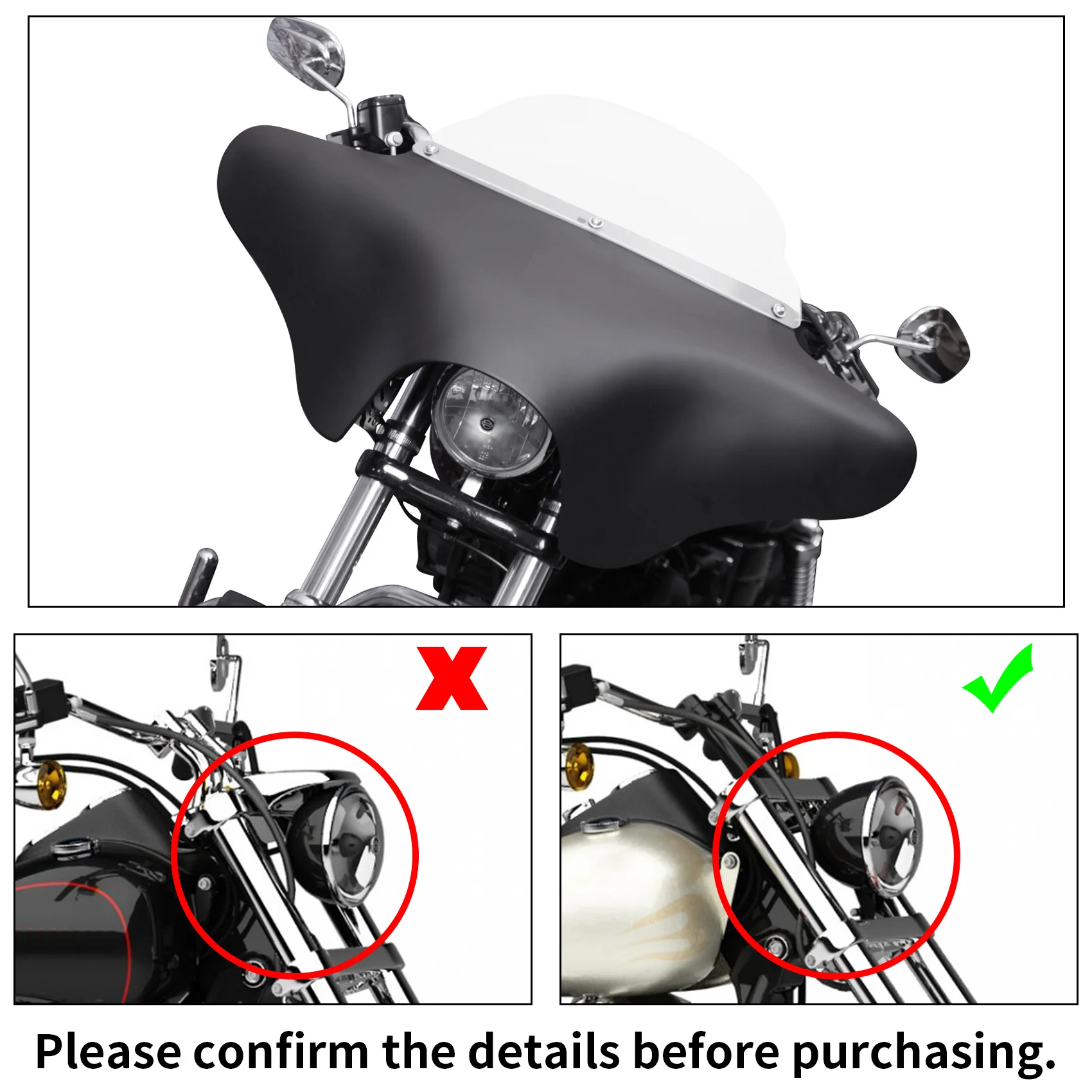 Please confirm the details before purchasing.