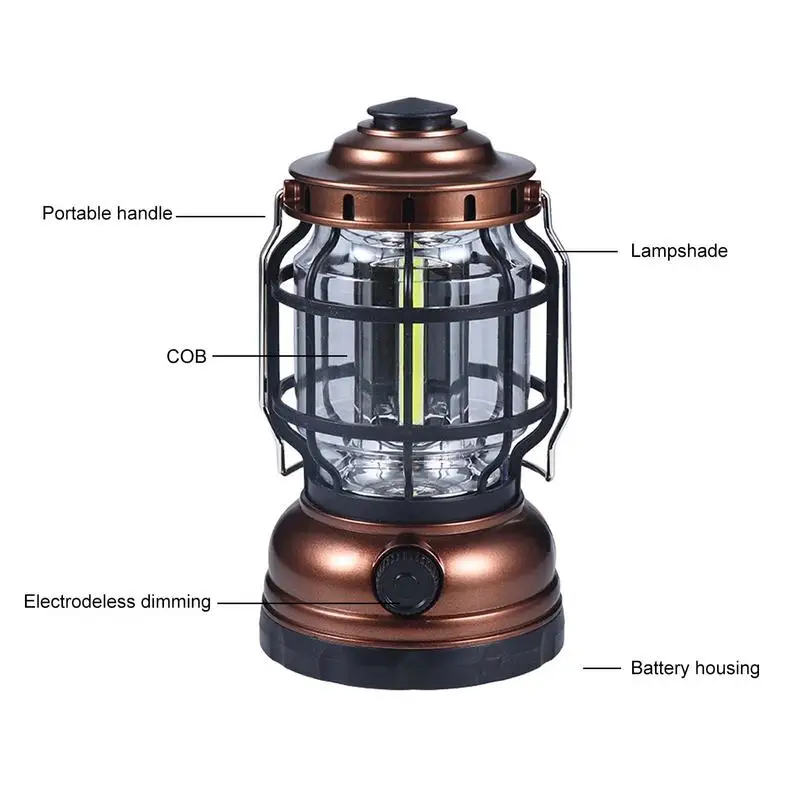 Portable handle

Lampshade

COB

Electrodeless dimming

Battery housing