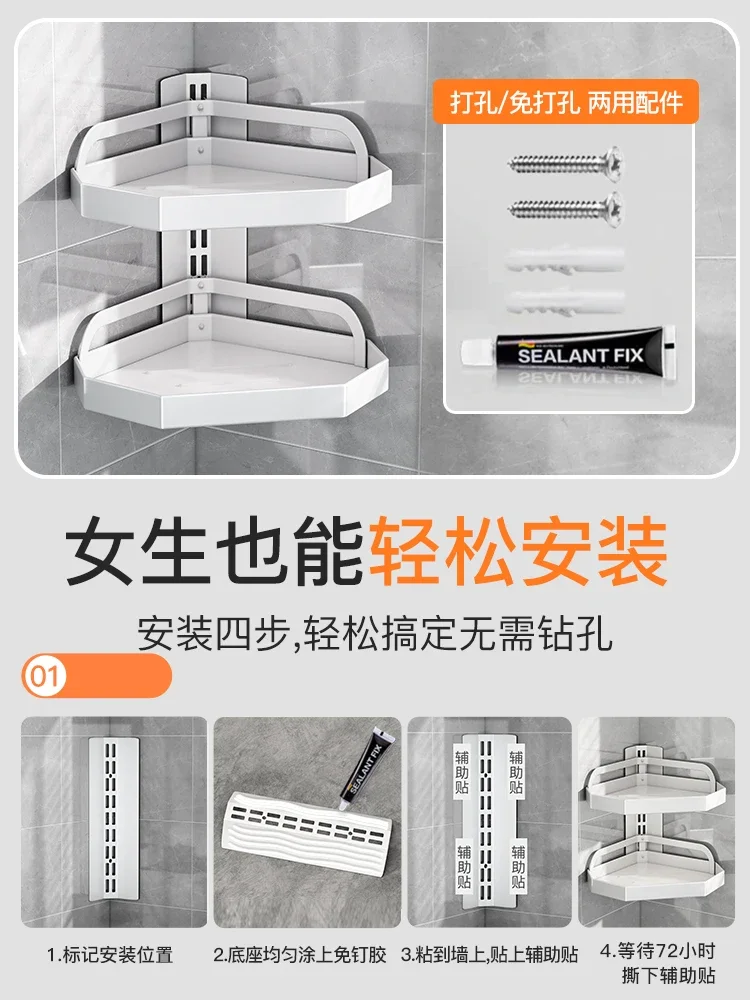 打孔/免打孔 两用配件

SEALANT FIX

女生也能轻松安装

安装四步,轻松搞定无需钻孔

01

SEALANT FIX

辅助贴 辅助贴

辅助贴 辅助贴

1.标记安装位置

2.底座均匀涂上免钉胶

3.粘到墙上,贴上辅助贴

4.等待72小时撕下辅助贴