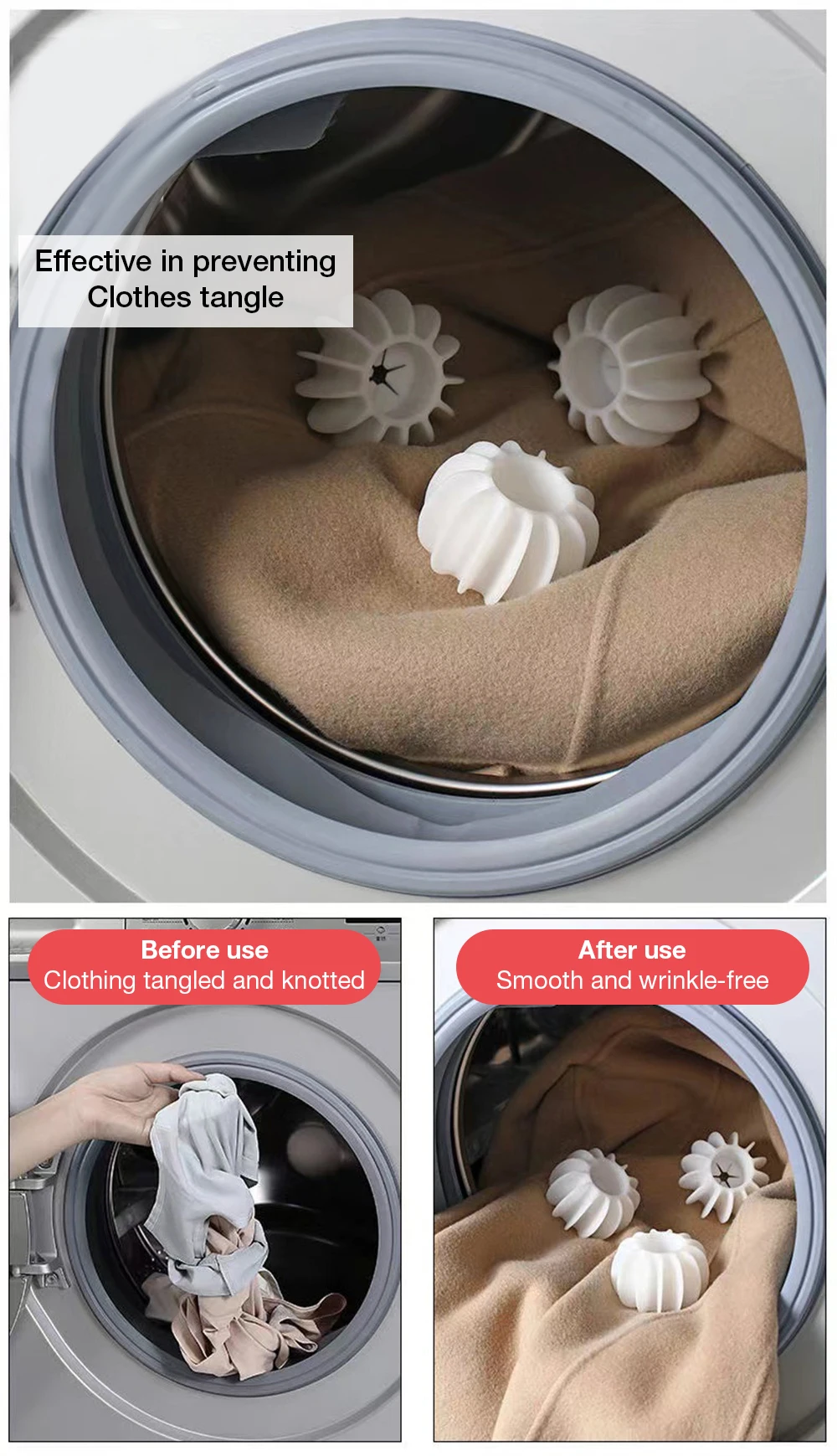 Effective in preventing
Clothes tangle

Before use
Clothing tangled and knotted

After use
Smooth and wrinkle-free