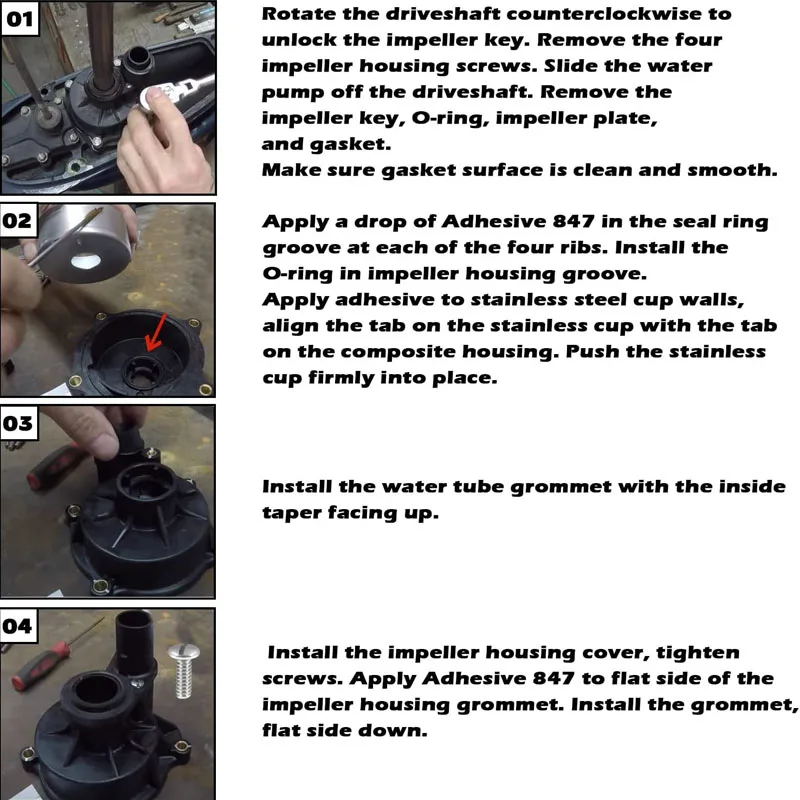 01

Rotate the driveshaft counterclockwise to unlock the impeller key. Remove the four impeller housing screws. Slide the water pump off the driveshaft. Remove the impeller key, O-ring, impeller plate, and gasket.
Make sure gasket surface is clean and smooth.

02

Apply a drop of Adhesive 847 in the seal ring groove at each of the four ribs. Install the O-ring in impeller housing groove.
Apply adhesive to stainless steel cup walls, align the tab on the stainless cup with the tab on the composite housing. Push the stainless cup firmly into place.

03

Install the water tube grommet with the inside taper facing up.

04

Install the impeller housing cover, tighten screws. Apply Adhesive 847 to flat side of the impeller housing grommet. Install the grommet, flat side down.