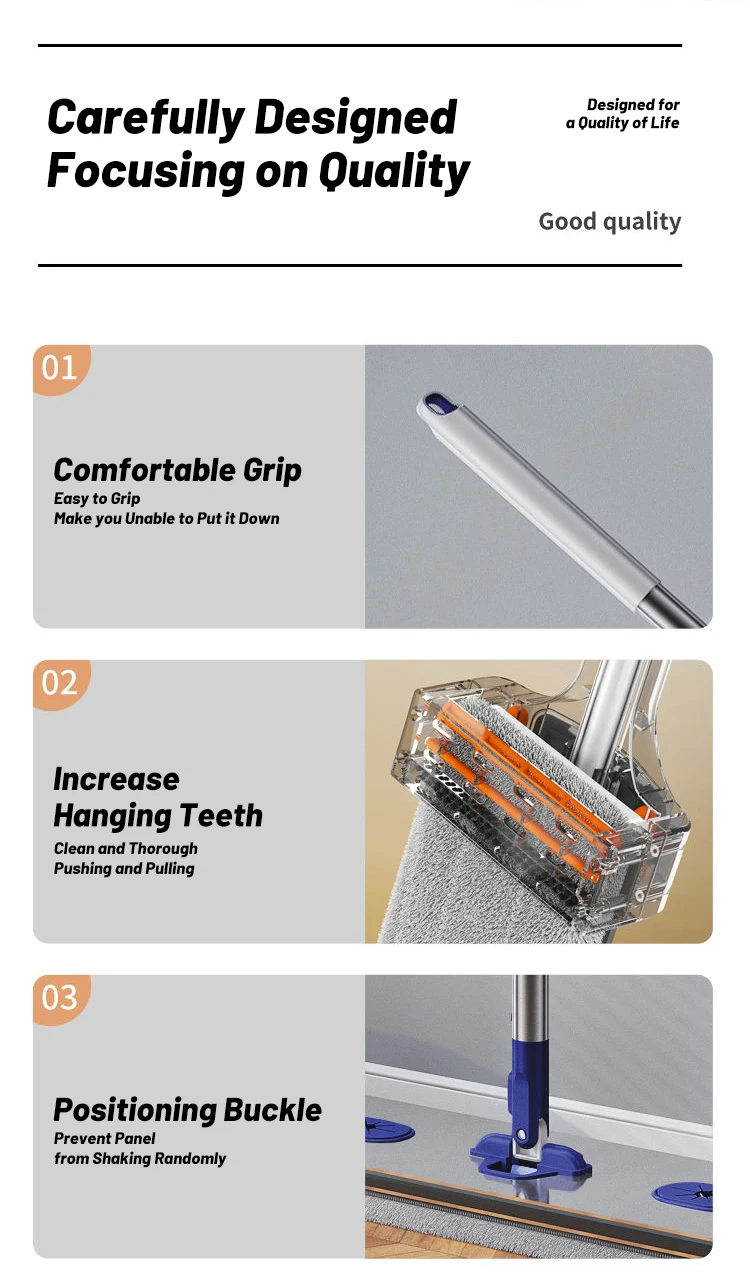 Carefully Designed Focusing on Quality

Designed for a Quality of Life

Good quality

01

Comfortable Grip

Easy to Grip
Make you Unable to Put it Down

02

Increase Hanging Teeth

Clean and Thorough
Pushing and Pulling

03

Positioning Buckle

Prevent Panel
from Shaking Randomly