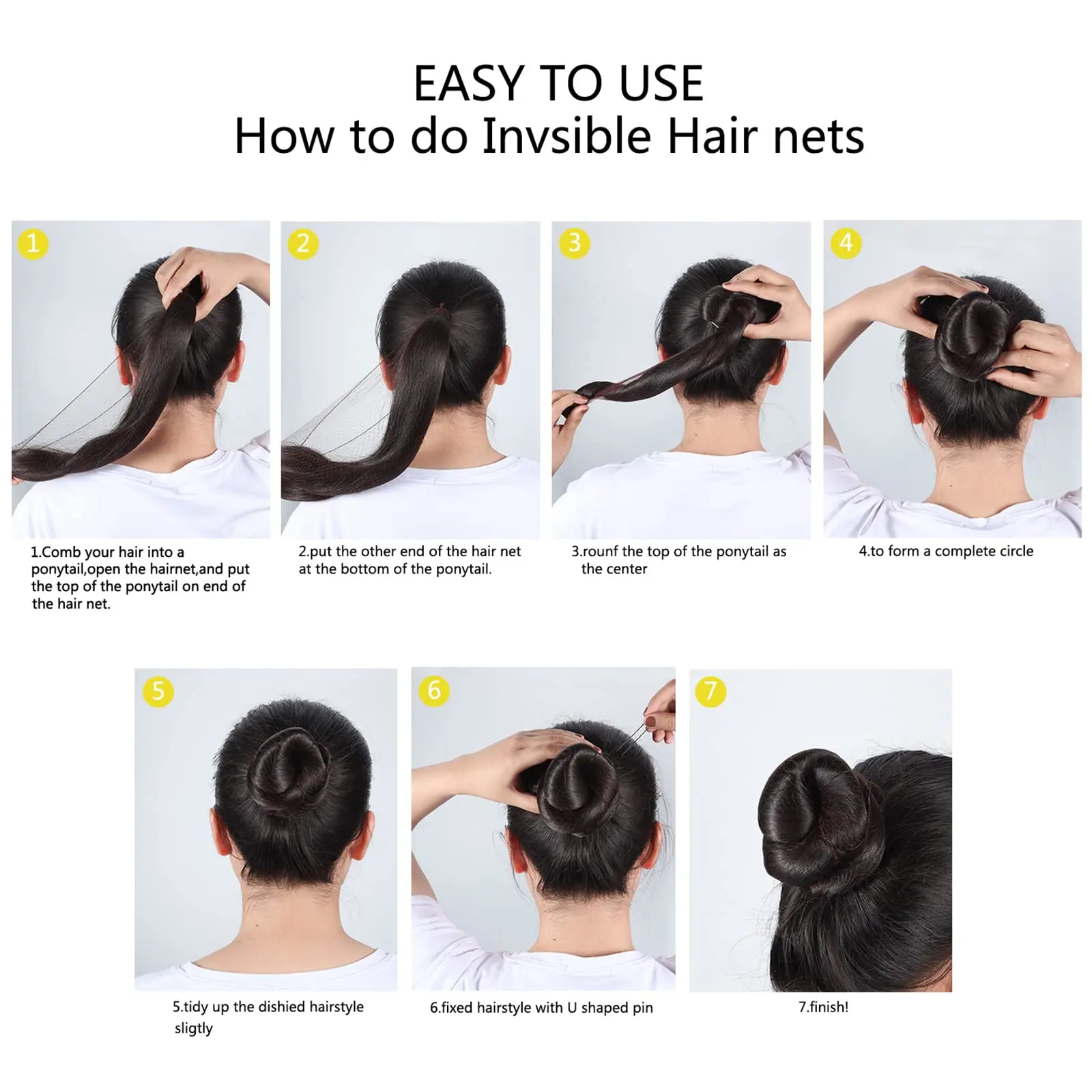 EASY TO USE
How to do Invsible Hair nets

1

2

3

4

1.Comb your hair into a ponytail,open the hairnet,and put the top of the ponytail on end of the hair net.

2.put the other end of the hair net at the bottom of the ponytail.

3.rounf the top of the ponytail as the center

4.to form a complete circle

5

6

7

5.tidy up the dishied hairstyle sligtly

6.fixed hairstyle with U shaped pin

7.finish!