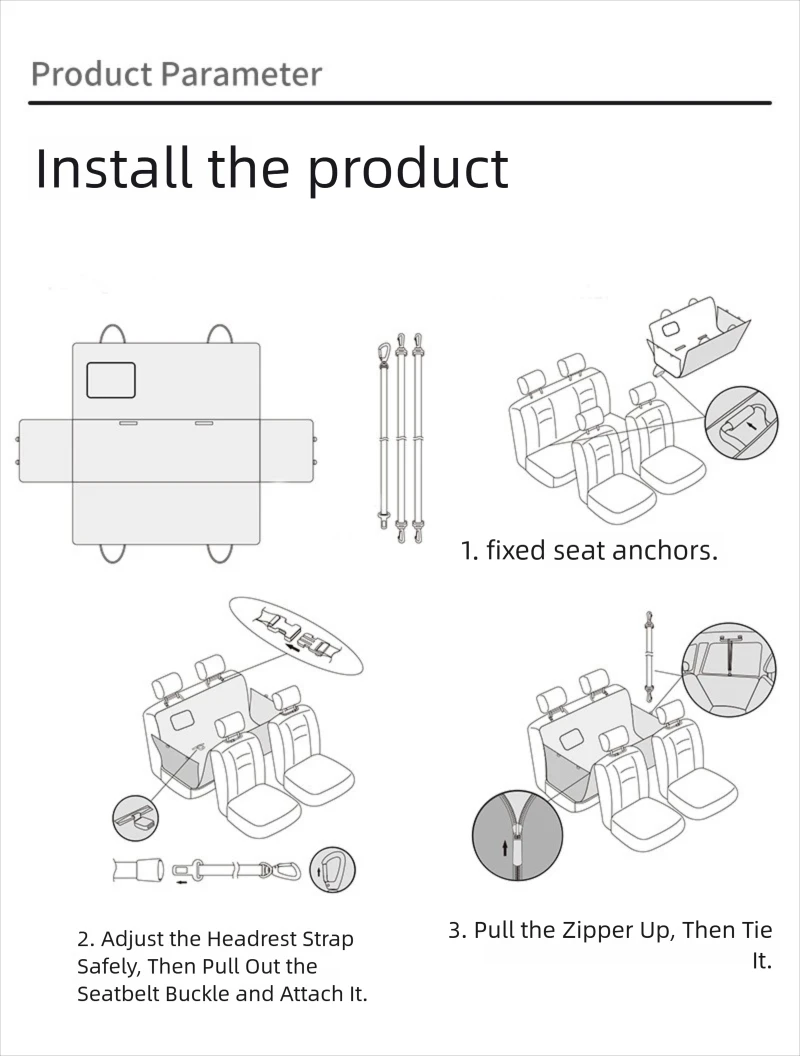 Product Parameter

Install the product

1. fixed seat anchors.

2. Adjust the Headrest Strap Safely, Then Pull Out the Seatbelt Buckle and Attach It.

3. Pull the Zipper Up, Then Tie It.