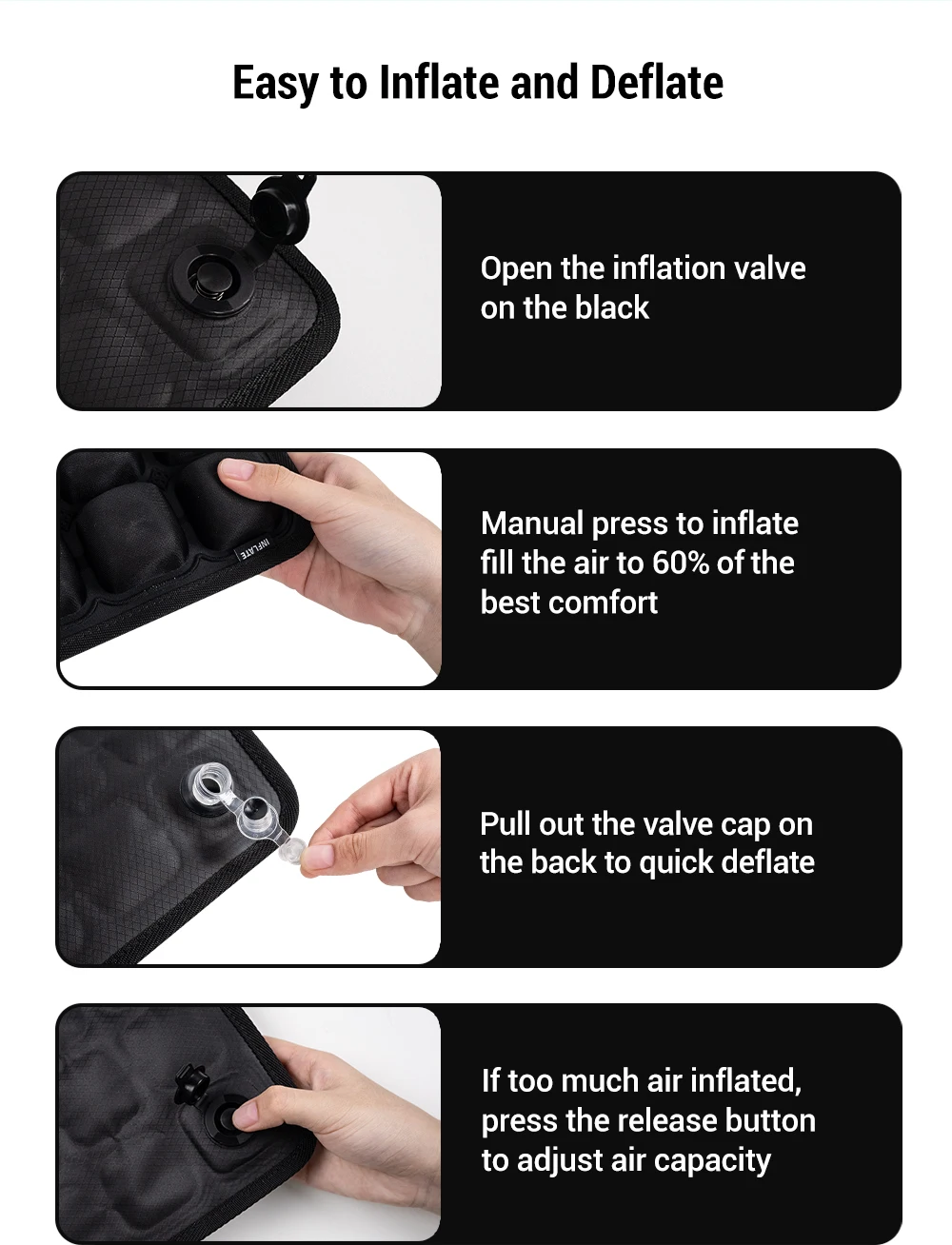 Easy to Inflate and Deflate

Open the inflation valve on the black

INFLATE

Manual press to inflate fill the air to 60% of the best comfort

Pull out the valve cap on the back to quick deflate

If too much air inflated, press the release button to adjust air capacity