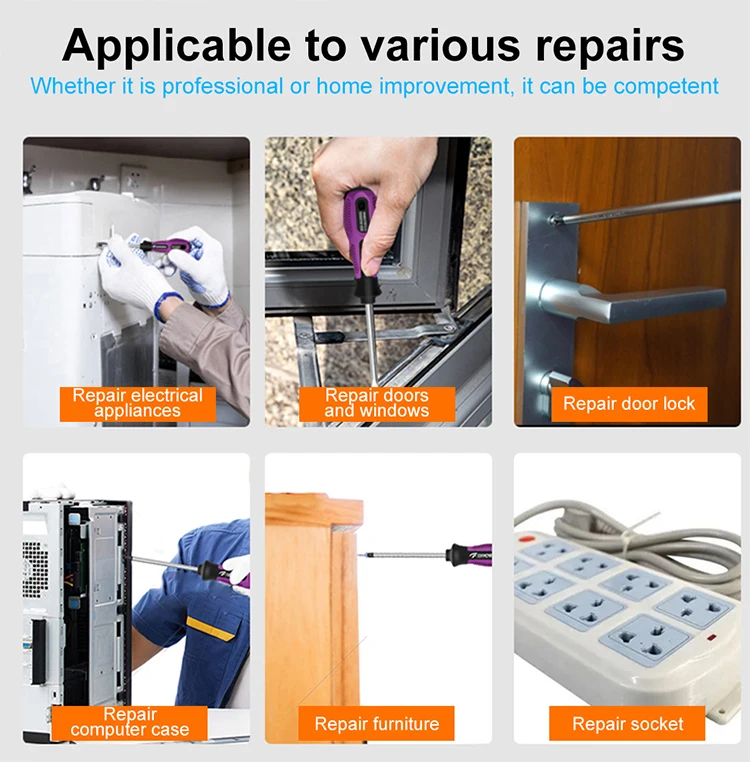 Applicable to various repairs

Whether it is professional or home improvement, it can be competent

Repair electrical appliances

Repair doors and windows

Repair door lock

Repair computer case

Repair furniture

Repair socket