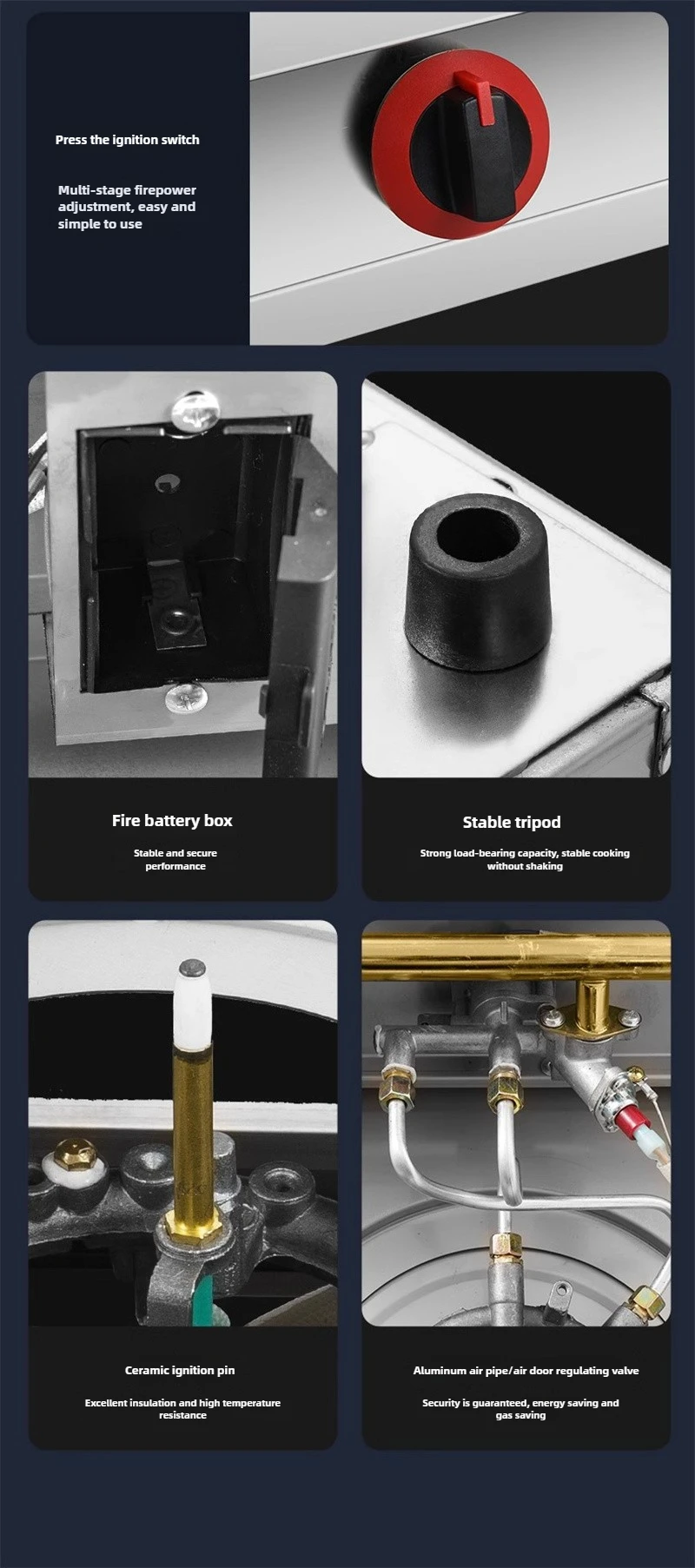 Press the ignition switch

Multi-stage firepower adjustment, easy and simple to use

Fire battery box

Stable and secure performance

Stable tripod

Strong load-bearing capacity, stable cooking without shaking

Ceramic ignition pin

Excellent insulation and high temperature resistance

Aluminum air pipe/air door regulating valve

Security is guaranteed, energy saving and gas saving