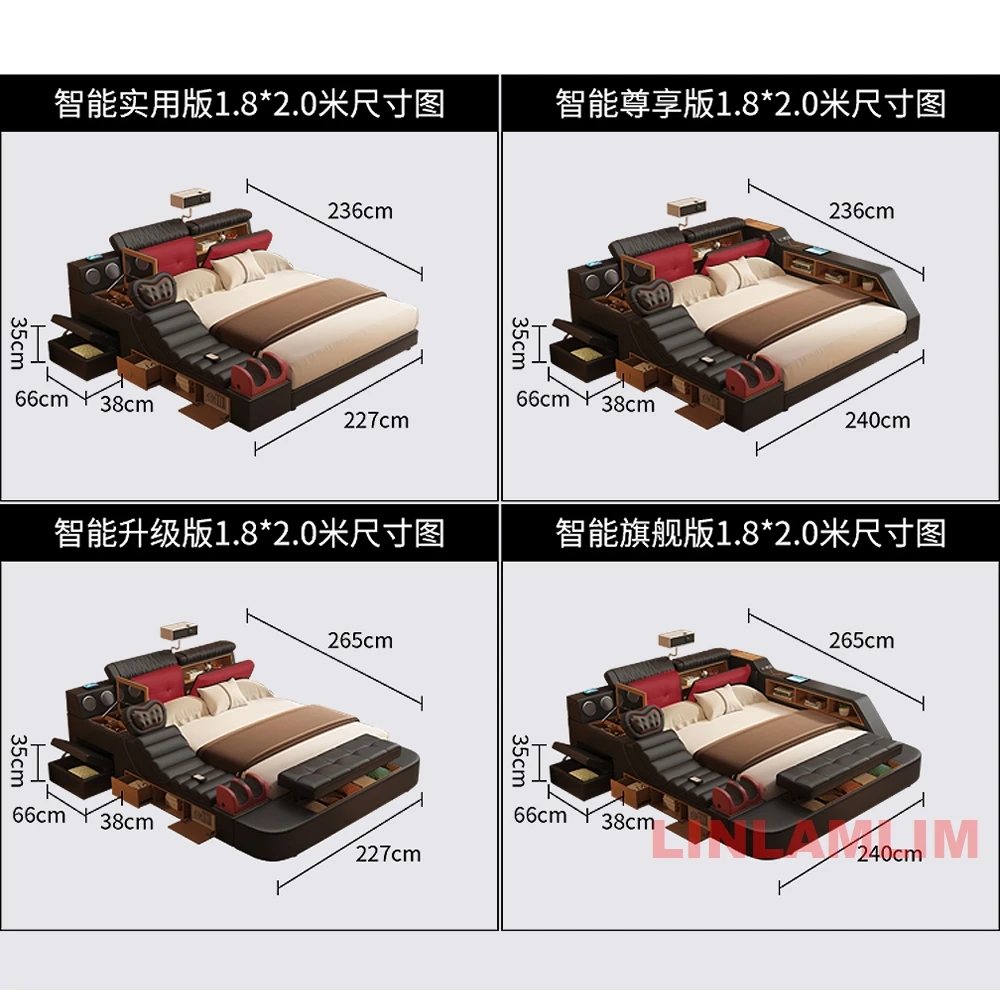 智能实用版1.8*2.0米尺寸图

236cm
35cm
66cm
38cm
227cm

智能尊享版1.8*2.0米尺寸图

236cm
35cm
66cm
38cm
240cm

智能升级版1.8*2.0米尺寸图

265cm
35cm
66cm
38cm
227cm

智能旗舰版1.8*2.0米尺寸图

265cm
35cm
66cm
38cm
240cm

LINLAMLIM