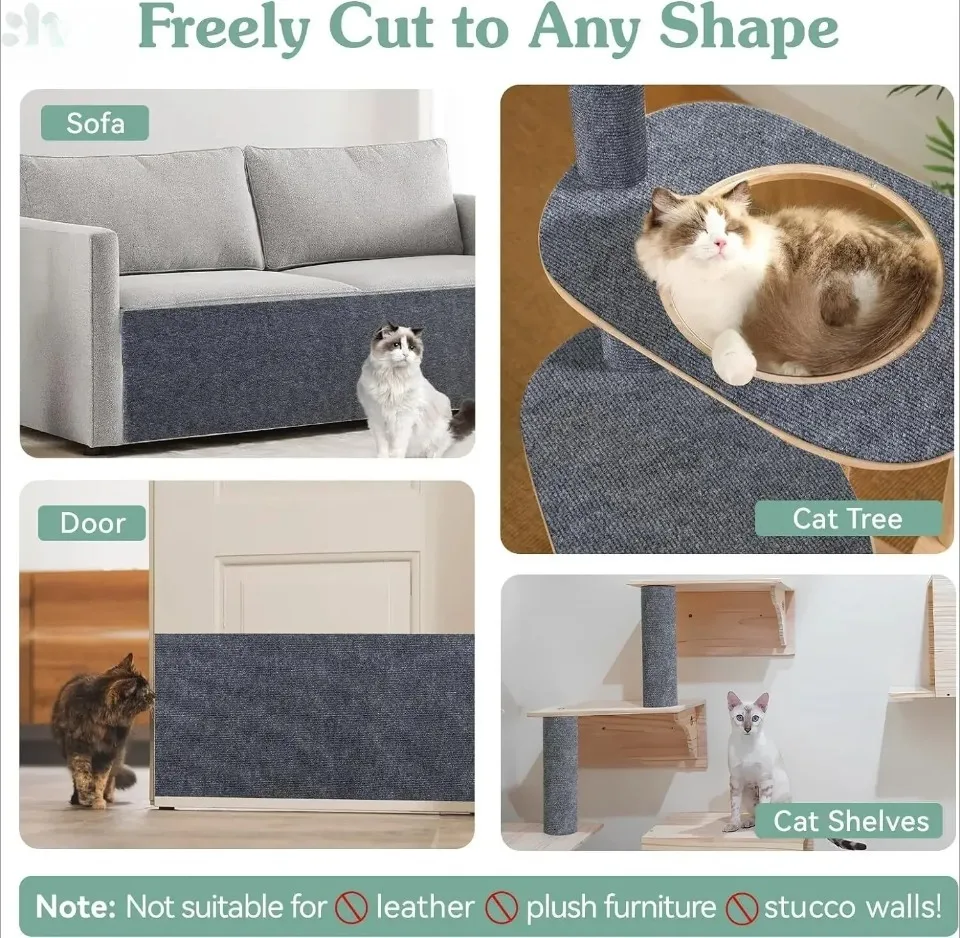 Freely Cut to Any Shape

Sofa

Cat Tree

Door

Cat Shelves

Note: Not suitable for leather plush furniture stucco walls!