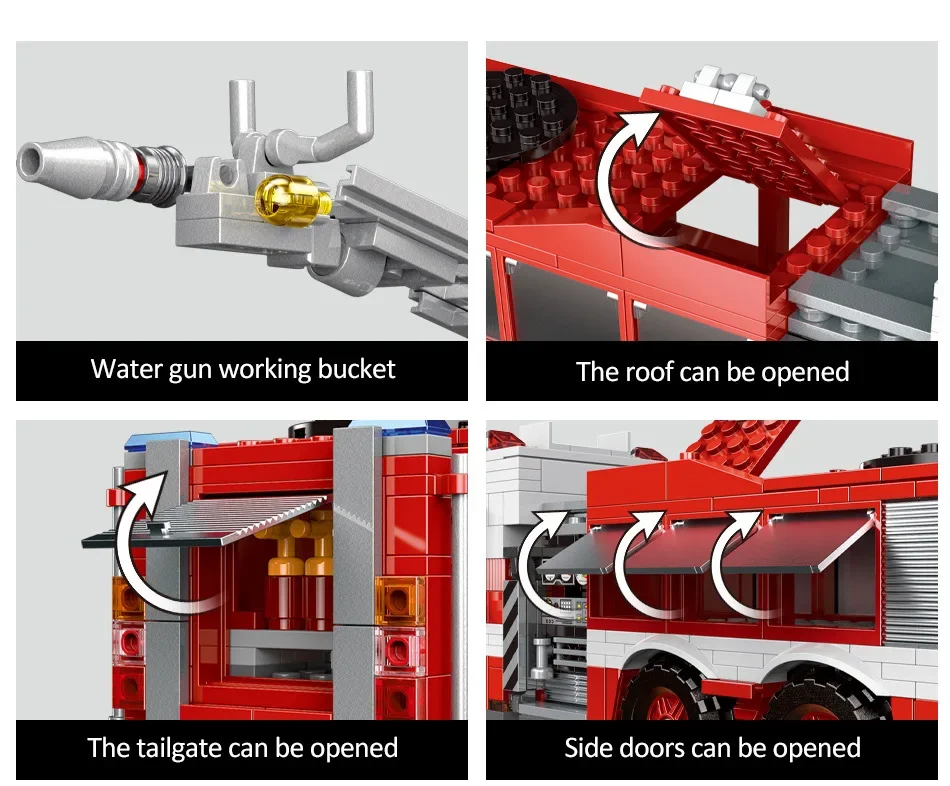 Water gun working bucket

The roof can be opened

The tailgate can be opened

Side doors can be opened