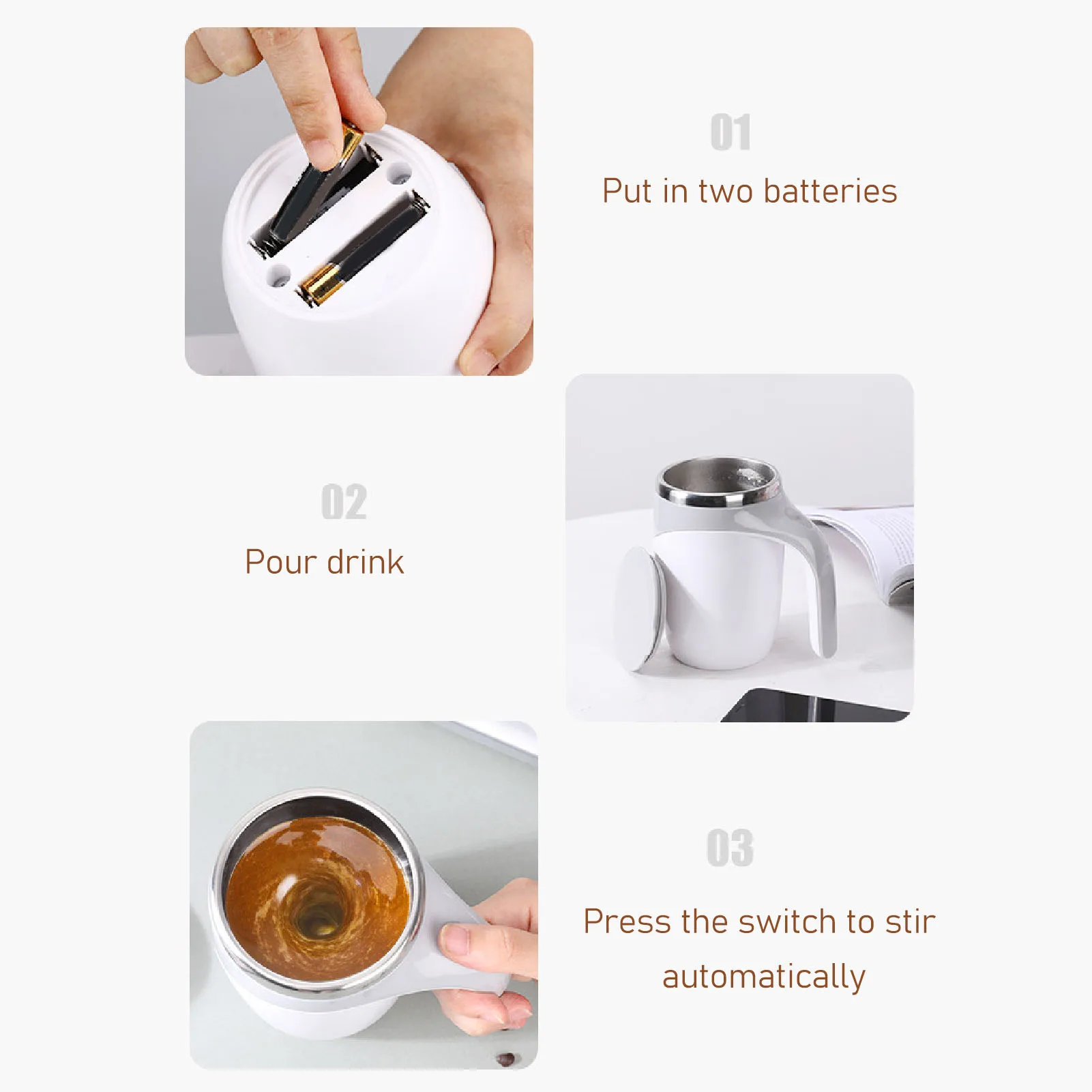 01
Put in two batteries

02
Pour drink

03
Press the switch to stir automatically