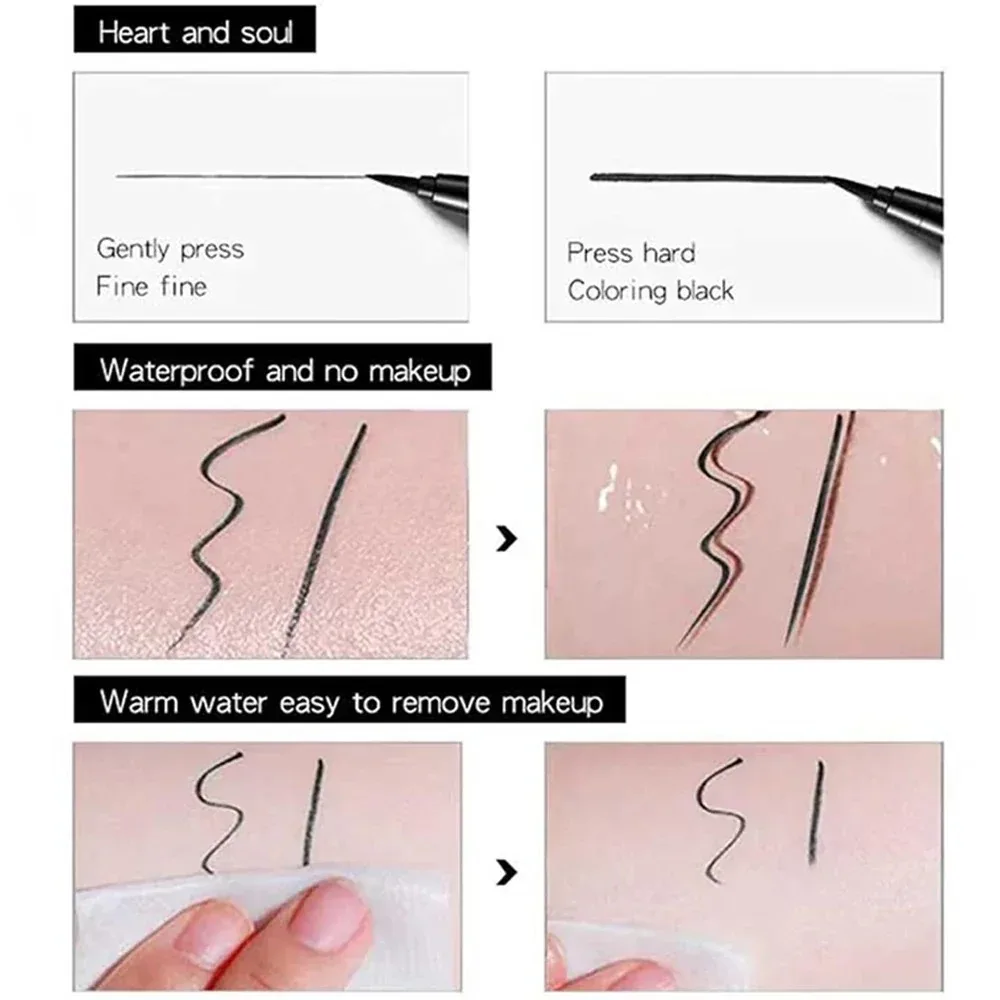 Heart and soul

Gently press
Fine fine

Press hard
Coloring black

Waterproof and no makeup

Warm water easy to remove makeup