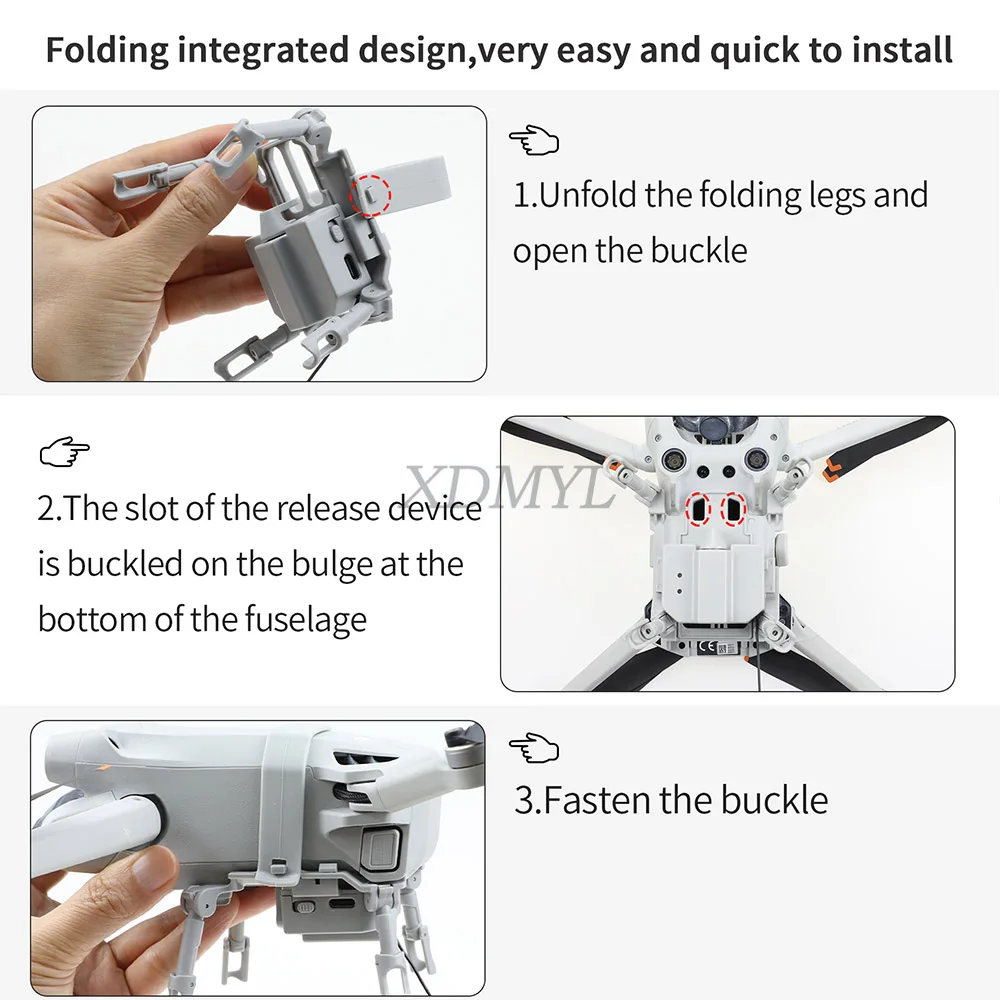 Folding integrated design,very easy and quick to install

1.Unfold the folding legs and open the buckle

2.The slot of the release device is buckled on the bulge at the bottom of the fuselage

XDMYL

3.Fasten the buckle