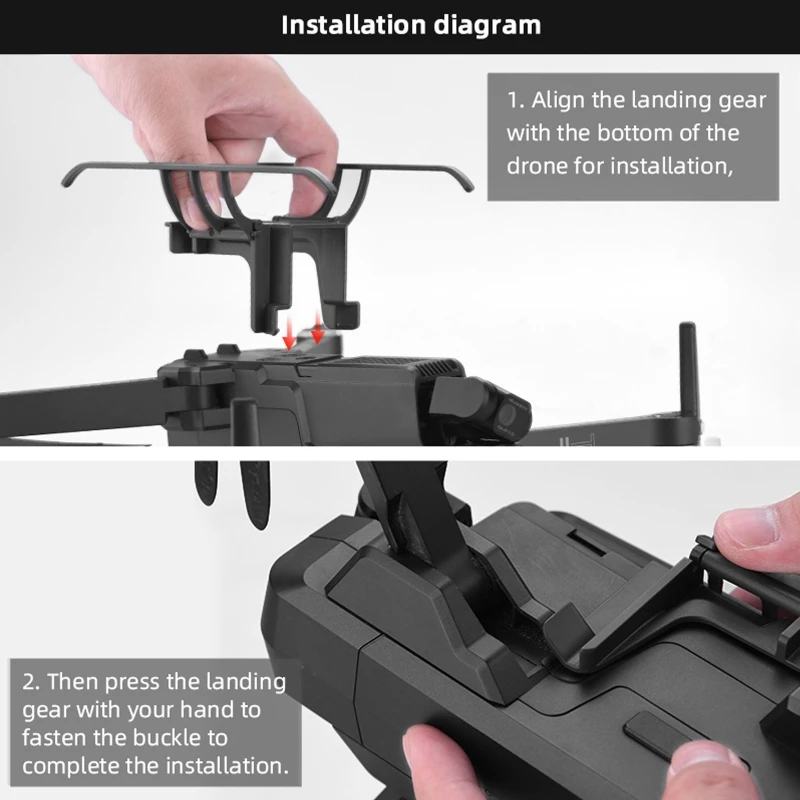 Installation diagram

1. Align the landing gear with the bottom of the drone for installation,

2. Then press the landing gear with your hand to fasten the buckle to complete the installation.