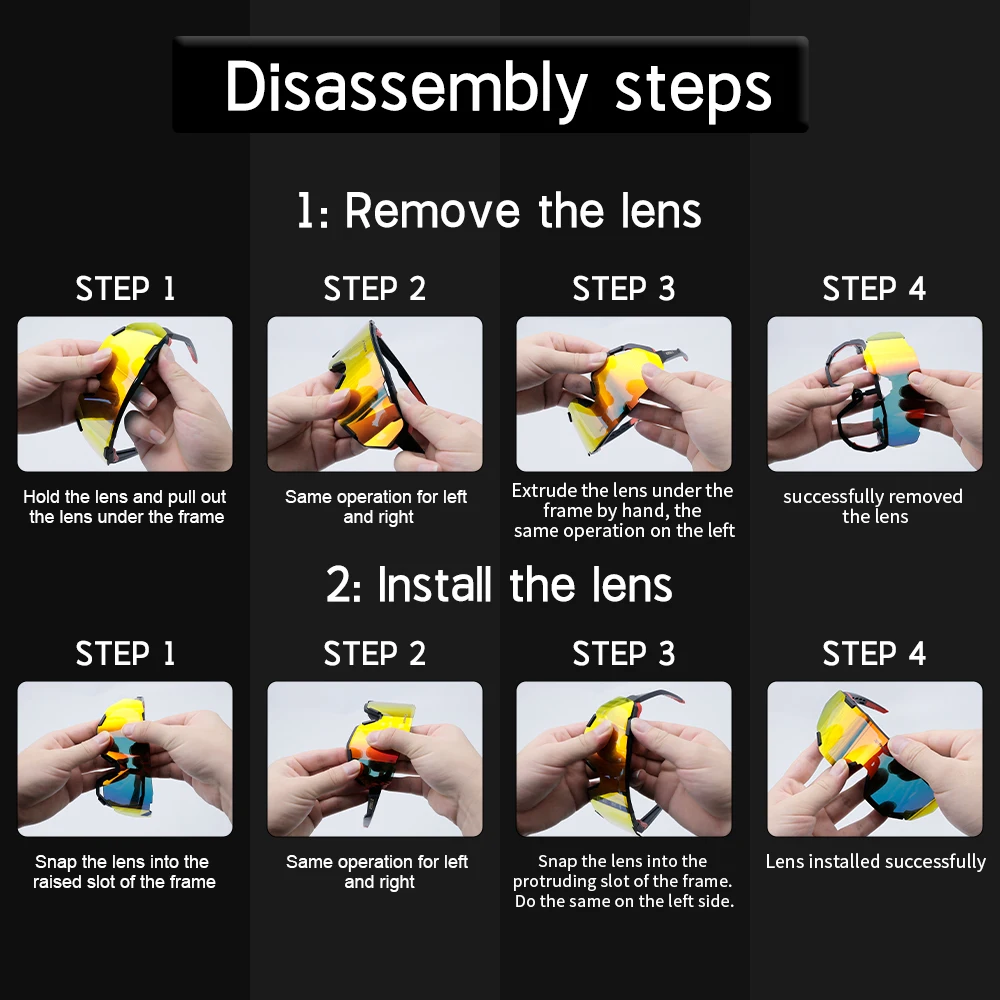 Disassembly steps

1: Remove the lens

STEP 1

Hold the lens and pull out the lens under the frame

STEP 2

Same operation for left and right

STEP 3

Extrude the lens under the frame by hand, the same operation on the left

STEP 4

successfully removed the lens

2: Install the lens

STEP 1

Snap the lens into the raised slot of the frame

STEP 2

Same operation for left and right

STEP 3

Snap the lens into the protruding slot of the frame. Do the same on the left side.

STEP 4

Lens installed successfully