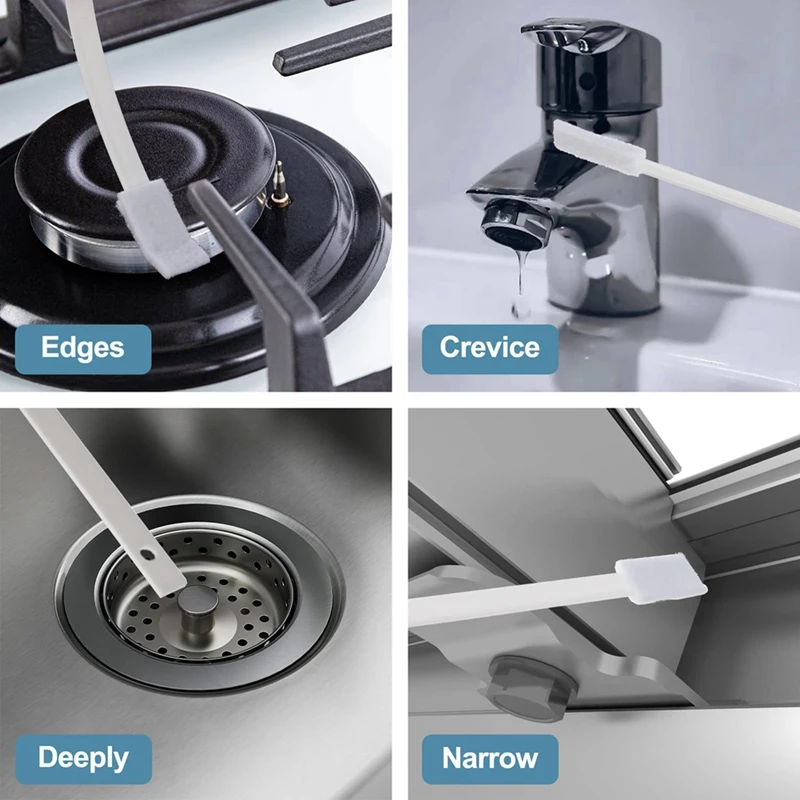 Edges

Crevice

Deeply

Narrow