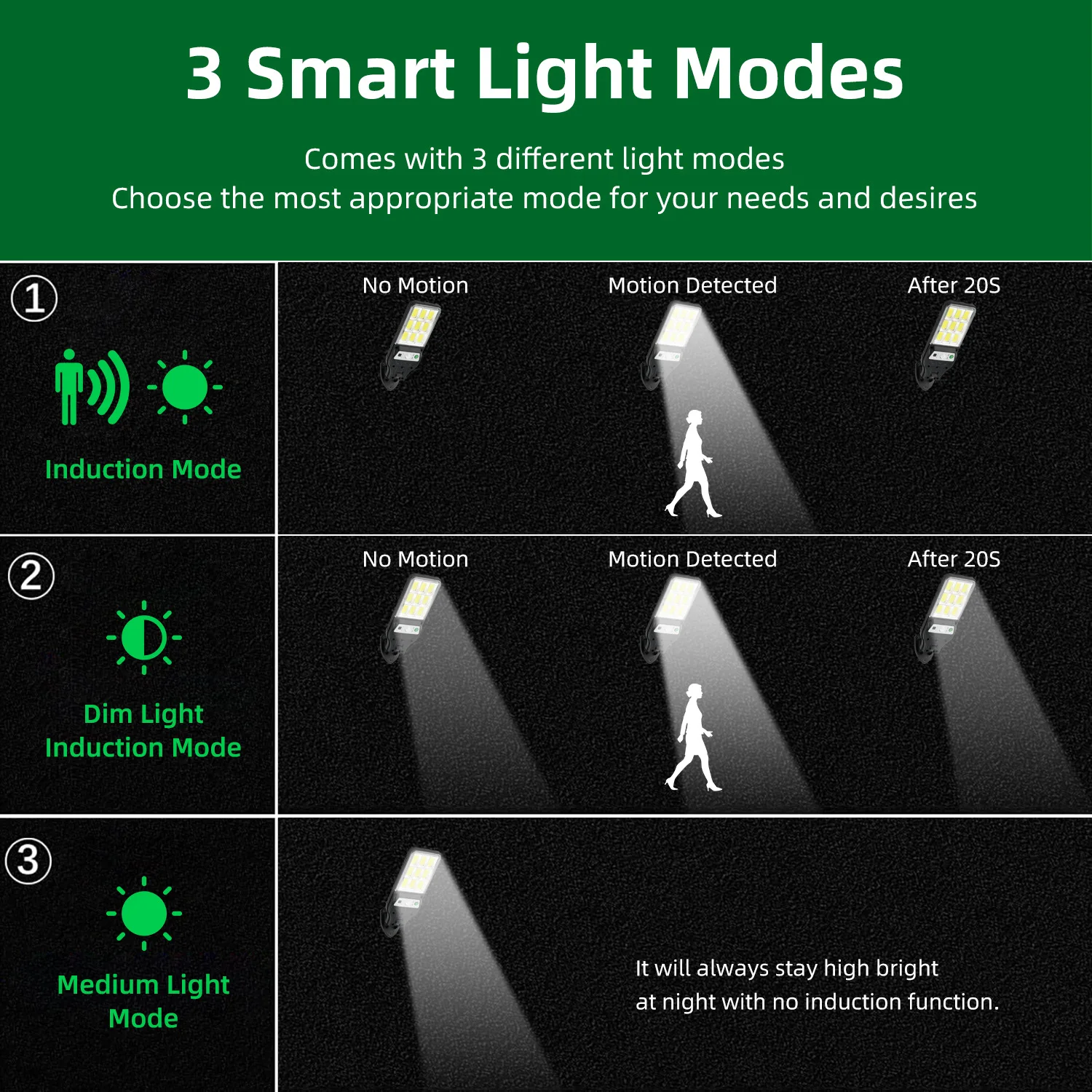 3 Smart Light Modes

Comes with 3 different light modes
Choose the most appropriate mode for your needs and desires

①

Induction Mode

No Motion

Motion Detected

After 20S

②

Dim Light
Induction Mode

No Motion

Motion Detected

After 20S

③

Medium Light
Mode

It will always stay high bright
at night with no induction function.