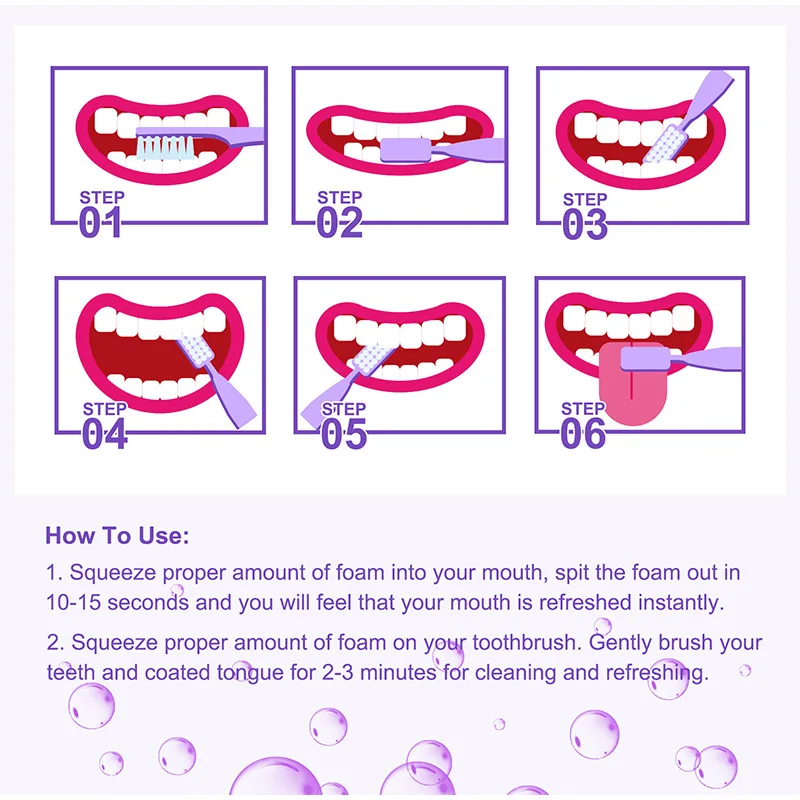 STEP
01

STEP
02

STEP
03

STEP
04

STEP
05

STEP
06

How To Use:

1. Squeeze proper amount of foam into your mouth, spit the foam out in 10-15 seconds and you will feel that your mouth is refreshed instantly.

2. Squeeze proper amount of foam on your toothbrush. Gently brush your teeth and coated tongue for 2-3 minutes for cleaning and refreshing.