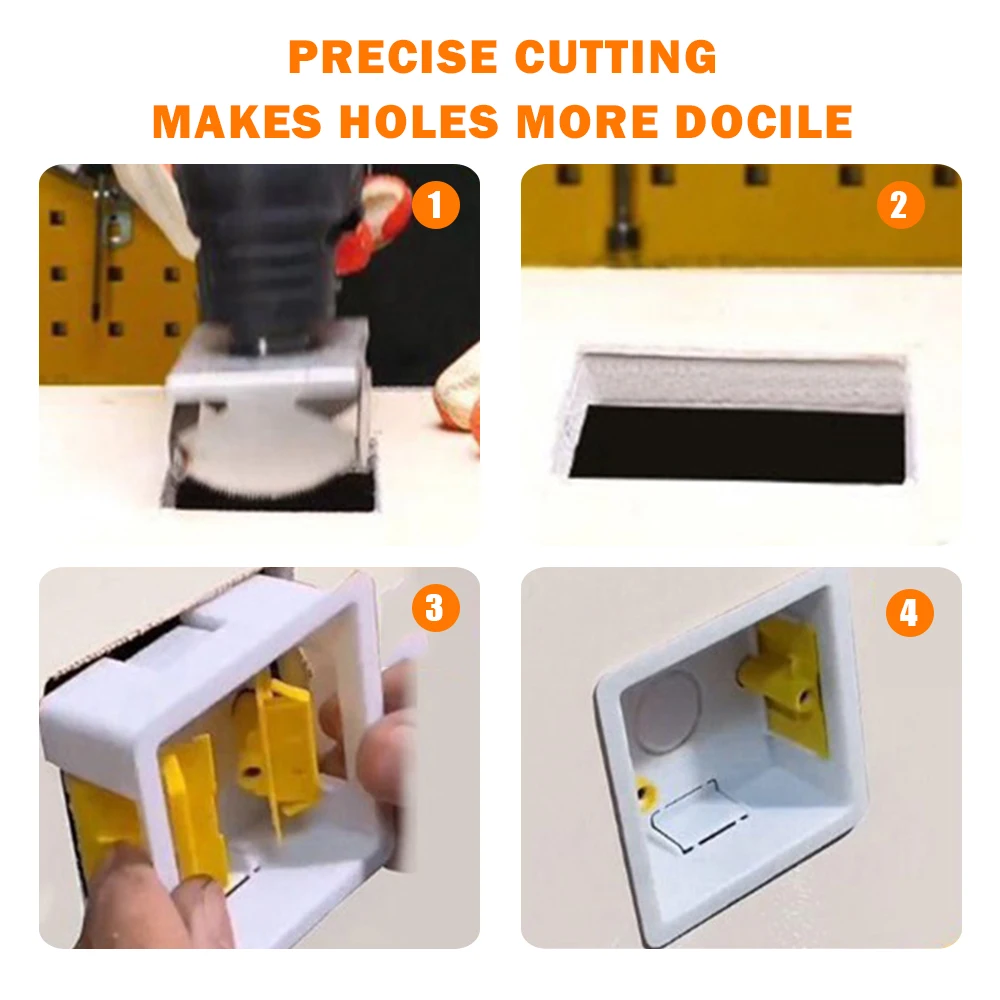 PRECISE CUTTING
MAKES HOLES MORE DOCILE

1

2

3

4