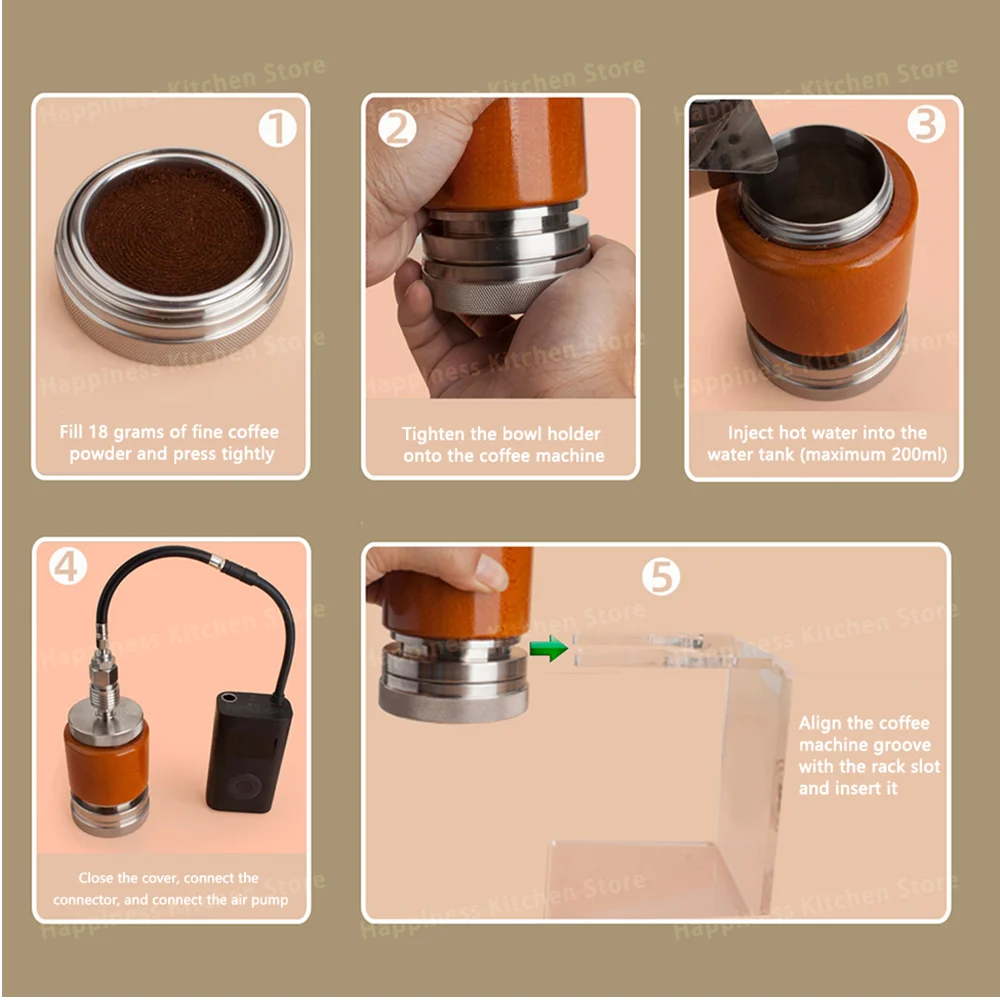 Happiness Kitchen Store

1
Fill 18 grams of fine coffee powder and press tightly

2
Tighten the bowl holder onto the coffee machine

3
Inject hot water into the water tank (maximum 200ml)

4
Close the cover, connect the connector, and connect the air pump

5
Align the coffee machine groove with the rack slot and insert it