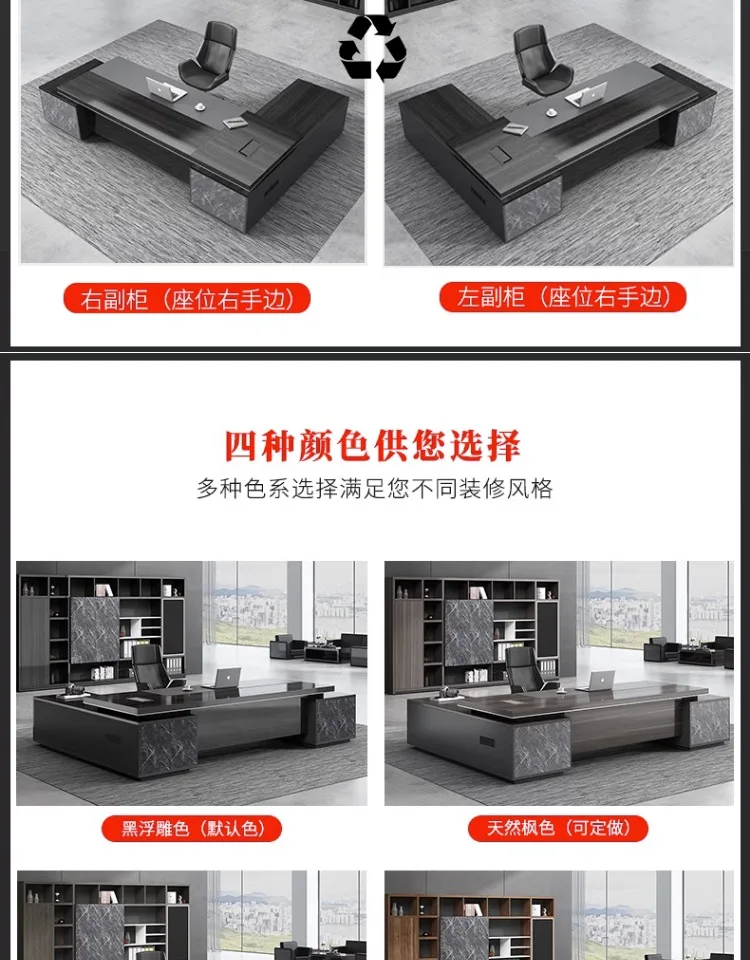 右副柜（座位右手边）

左副柜（座位右手边）

四种颜色供您选择

多种色系选择满足您不同装修风格

黑浮雕色（默认色）

天然枫色（可定做）