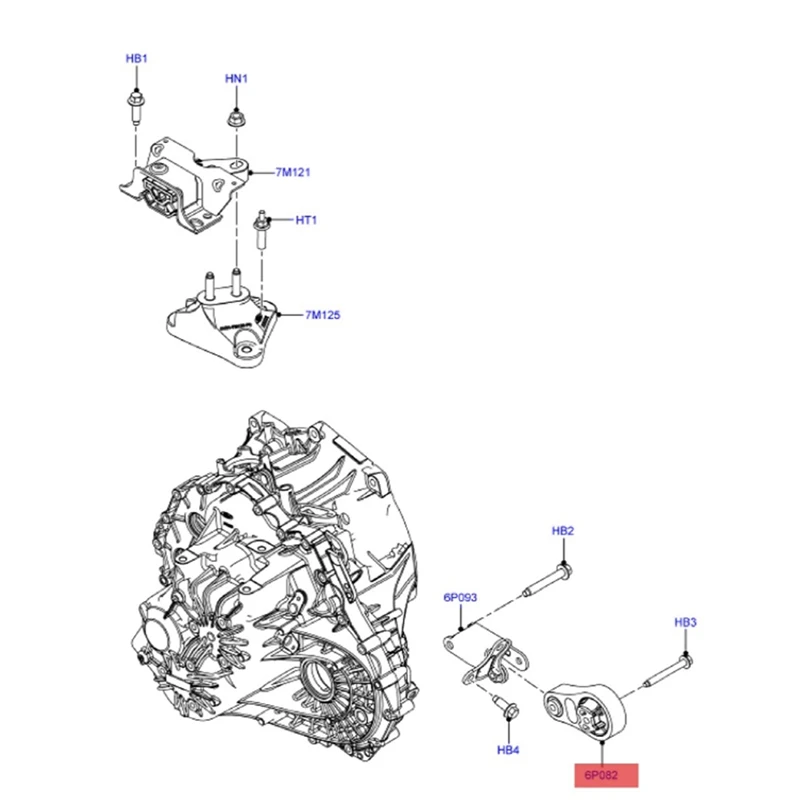 HB1
HN1
7M121
HT1
7M125
HB2
6P093
HB3
HB4
6P082