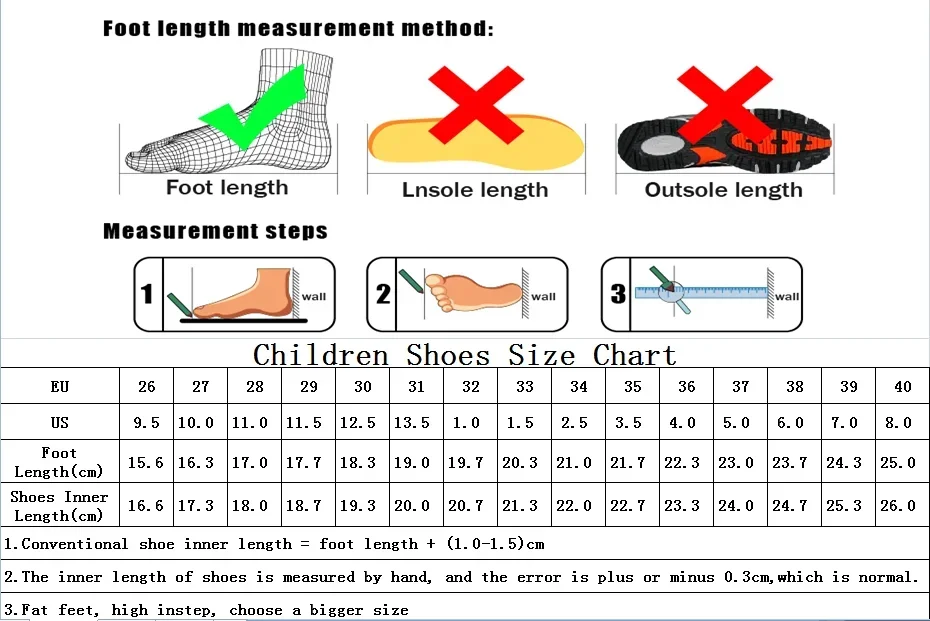 Foot length measurement method:

Foot length

Lnsole length

Outsole length

Measurement steps

1 wall

2 wall

3 wall

Children Shoes Size Chart

| EU | 26 | 27 | 28 | 29 | 30 | 31 | 32 | 33 | 34 | 35 | 36 | 37 | 38 | 39 | 40 |
|---|---|---|---|---|---|---|---|---|---|---|---|---|---|---|---|
| US | 9.5 | 10.0 | 11.0 | 11.5 | 12.5 | 13.5 | 1.0 | 1.5 | 2.5 | 3.5 | 4.0 | 5.0 | 6.0 | 7.0 | 8.0 |
| Foot Length(cm) | 15.6 | 16.3 | 17.0 | 17.7 | 18.3 | 19.0 | 19.7 | 20.3 | 21.0 | 21.7 | 22.3 | 23.0 | 23.7 | 24.3 | 25.0 |
| Shoes Inner Length(cm) | 16.6 | 17.3 | 18.0 | 18.7 | 19.3 | 20.0 | 20.7 | 21.3 | 22.0 | 22.7 | 23.3 | 24.0 | 24.7 | 25.3 | 26.0 |

1.Conventional shoe inner length = foot length + (1.0-1.5)cm

2.The inner length of shoes is measured by hand, and the error is plus or minus 0.3cm,which is normal.

3.Fat feet, high instep, choose a bigger size