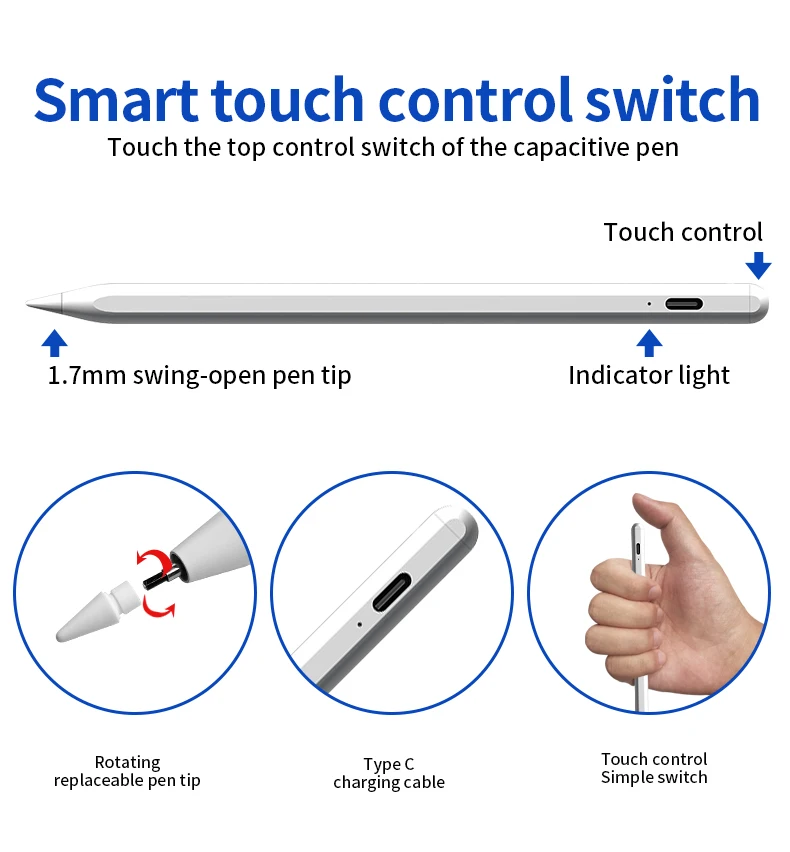 Smart touch control switch
Touch the top control switch of the capacitive pen

Touch control

1.7mm swing-open pen tip

Indicator light

Rotating
replaceable pen tip

Type C
charging cable

Touch control
Simple switch