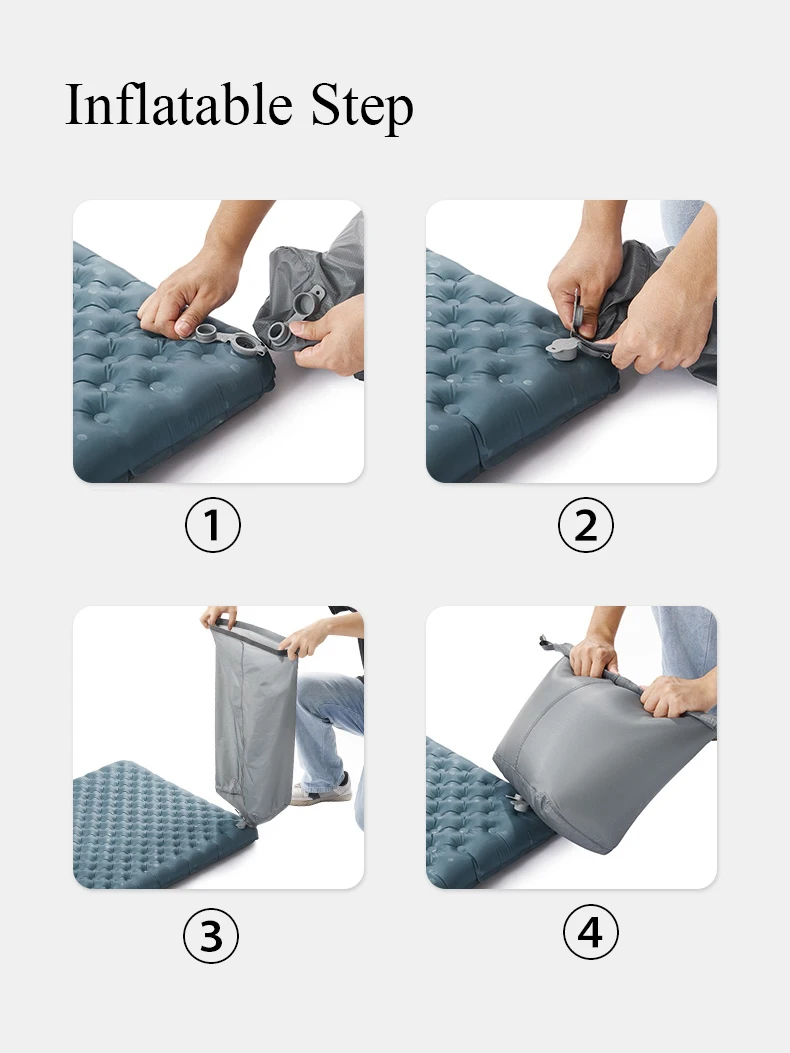 Inflatable Step

①

②

③

④