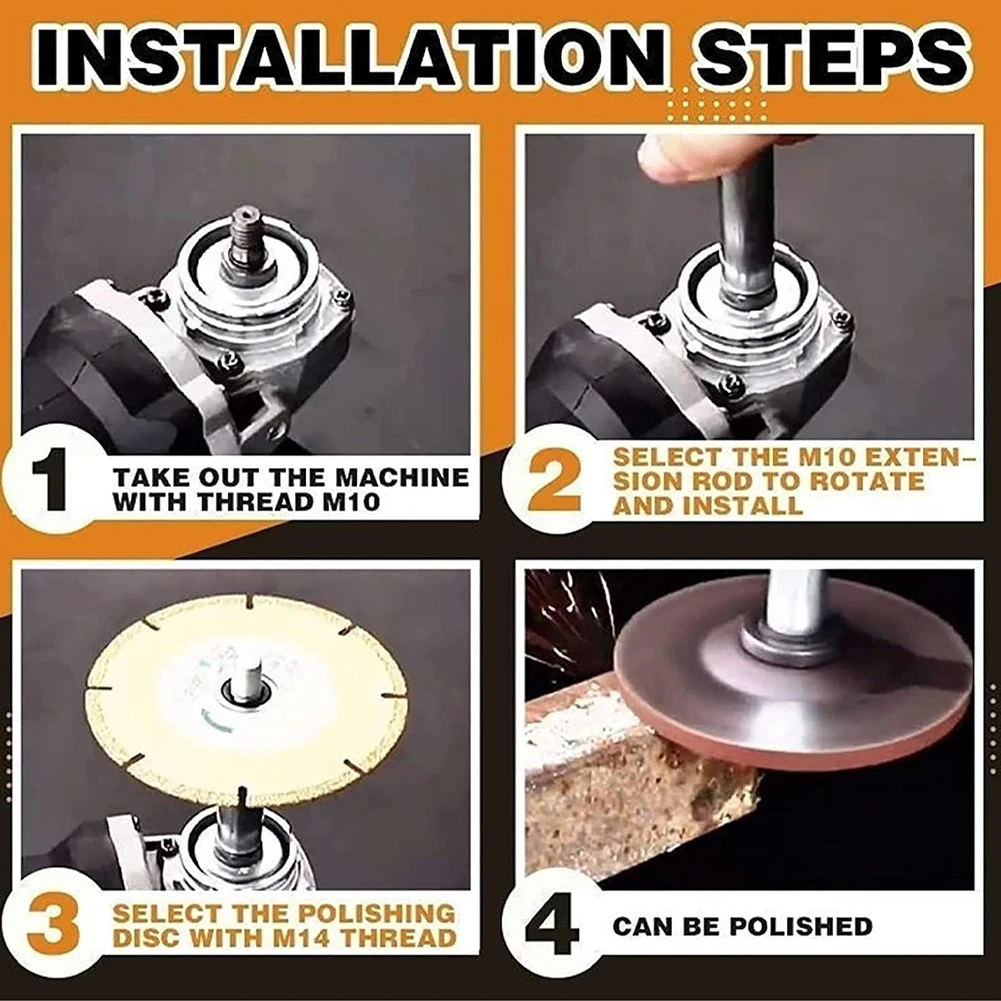 INSTALLATION STEPS

1 TAKE OUT THE MACHINE WITH THREAD M10

2 SELECT THE M10 EXTENSION ROD TO ROTATE AND INSTALL

3 SELECT THE POLISHING DISC WITH M14 THREAD

4 CAN BE POLISHED