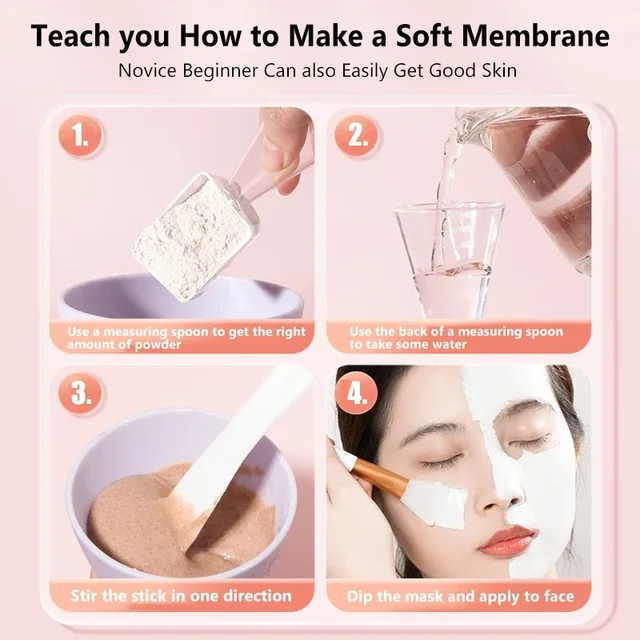 Teach you How to Make a Soft Membrane
Novice Beginner Can also Easily Get Good Skin

1.
Use a measuring spoon to get the right amount of powder

2.
Use the back of a measuring spoon to take some water

3.
Stir the stick in one direction

4.
Dip the mask and apply to face