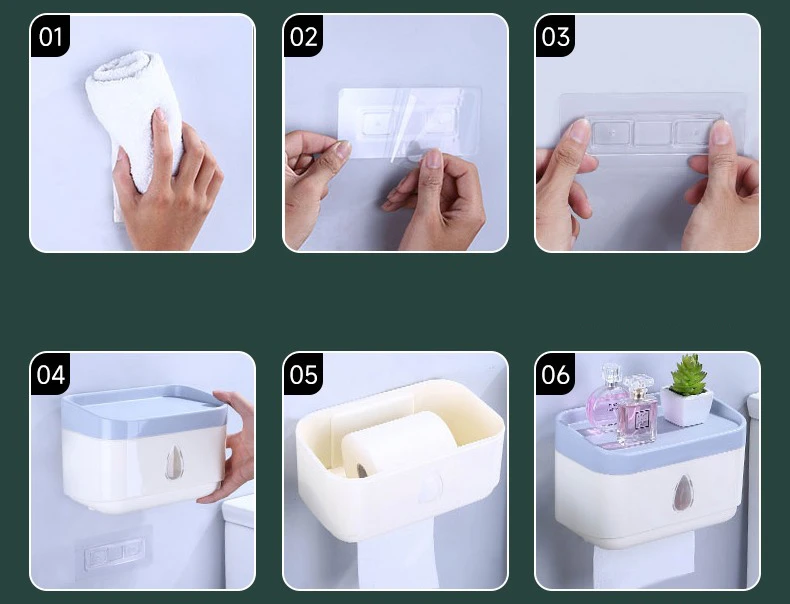 01
02
03
04
05
06