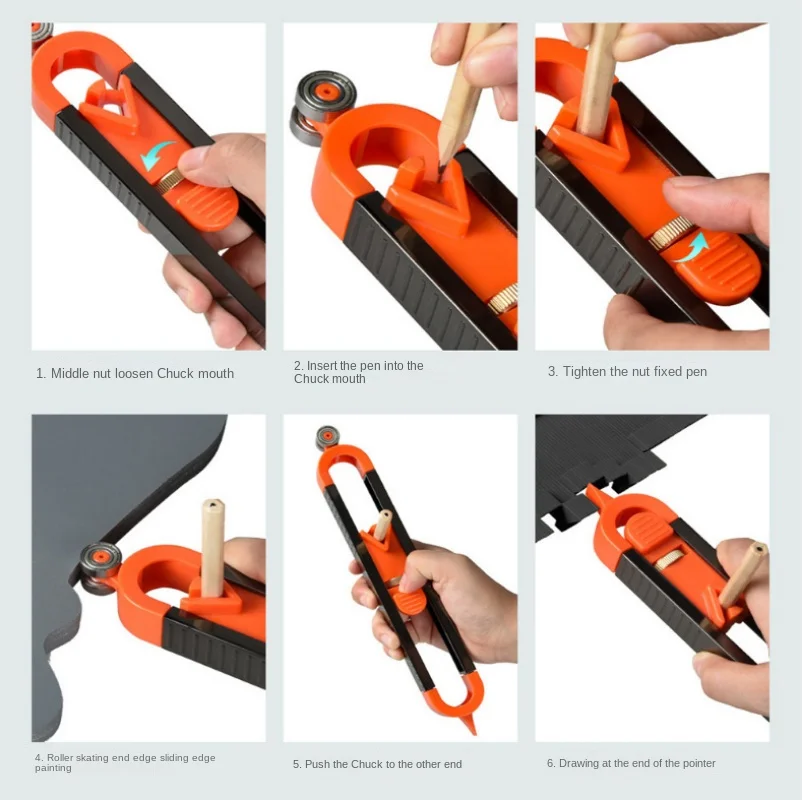 1. Middle nut loosen Chuck mouth

2. Insert the pen into the Chuck mouth

3. Tighten the nut fixed pen

4. Roller skating end edge sliding edge painting

5. Push the Chuck to the other end

6. Drawing at the end of the pointer