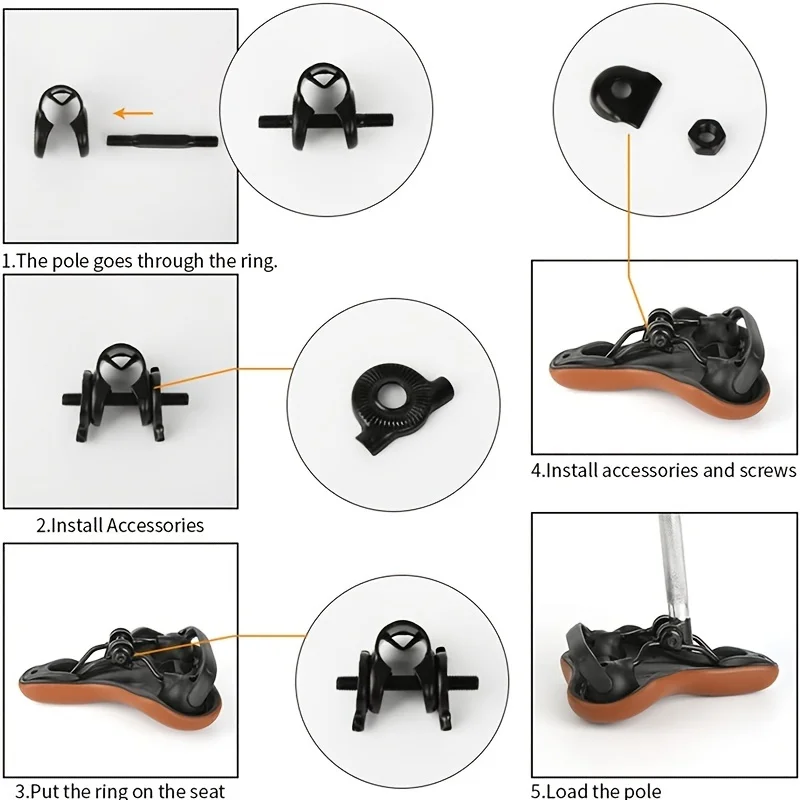 1.The pole goes through the ring.

2.Install Accessories

3.Put the ring on the seat

4.Install accessories and screws

5.Load the pole