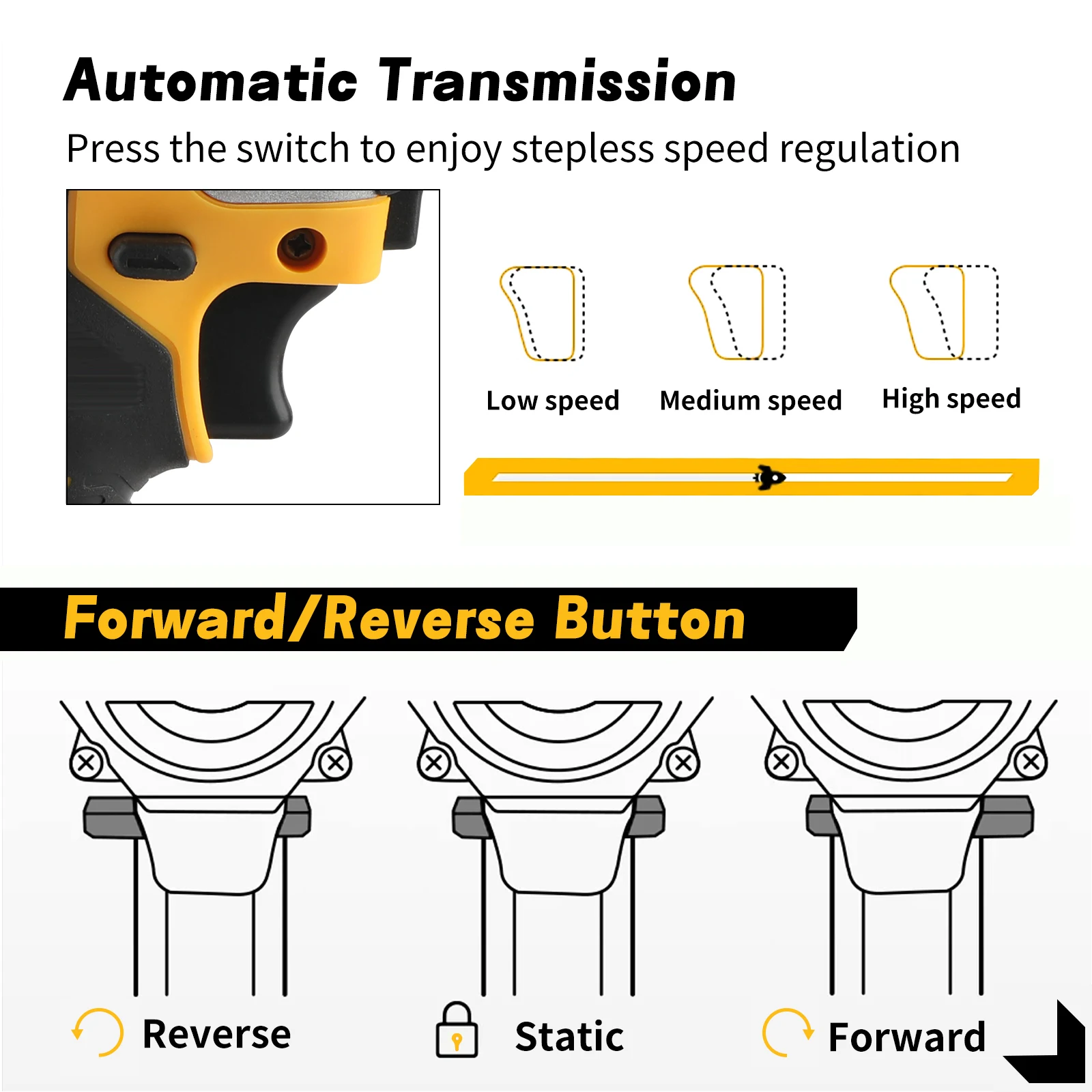 Automatic Transmission
Press the switch to enjoy stepless speed regulation

Low speed
Medium speed
High speed

Forward/Reverse Button

Reverse
Static
Forward