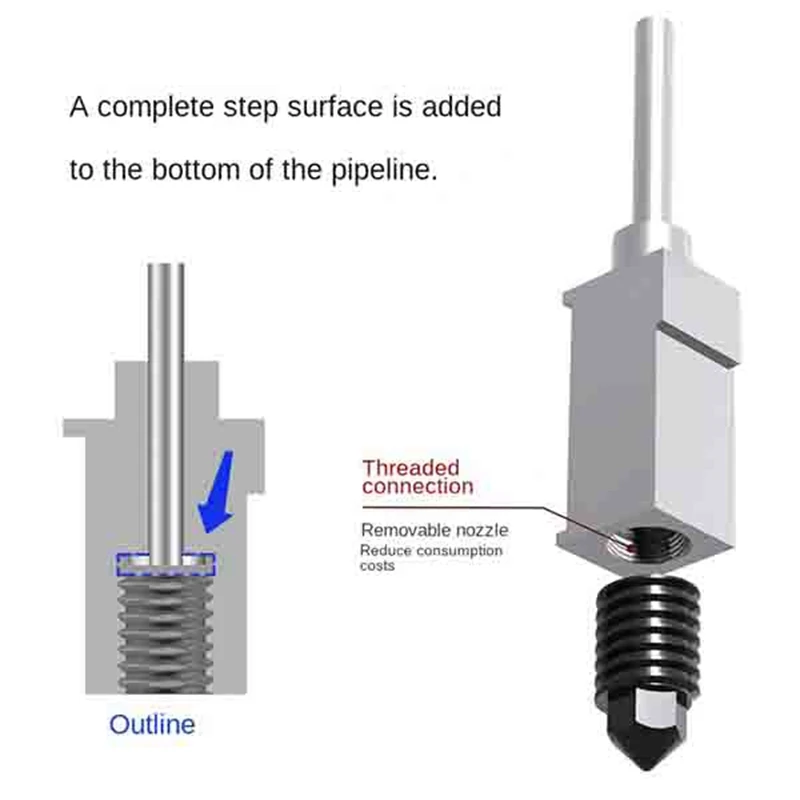 A complete step surface is added to the bottom of the pipeline.

Threaded connection

Removable nozzle
Reduce consumption costs

Outline