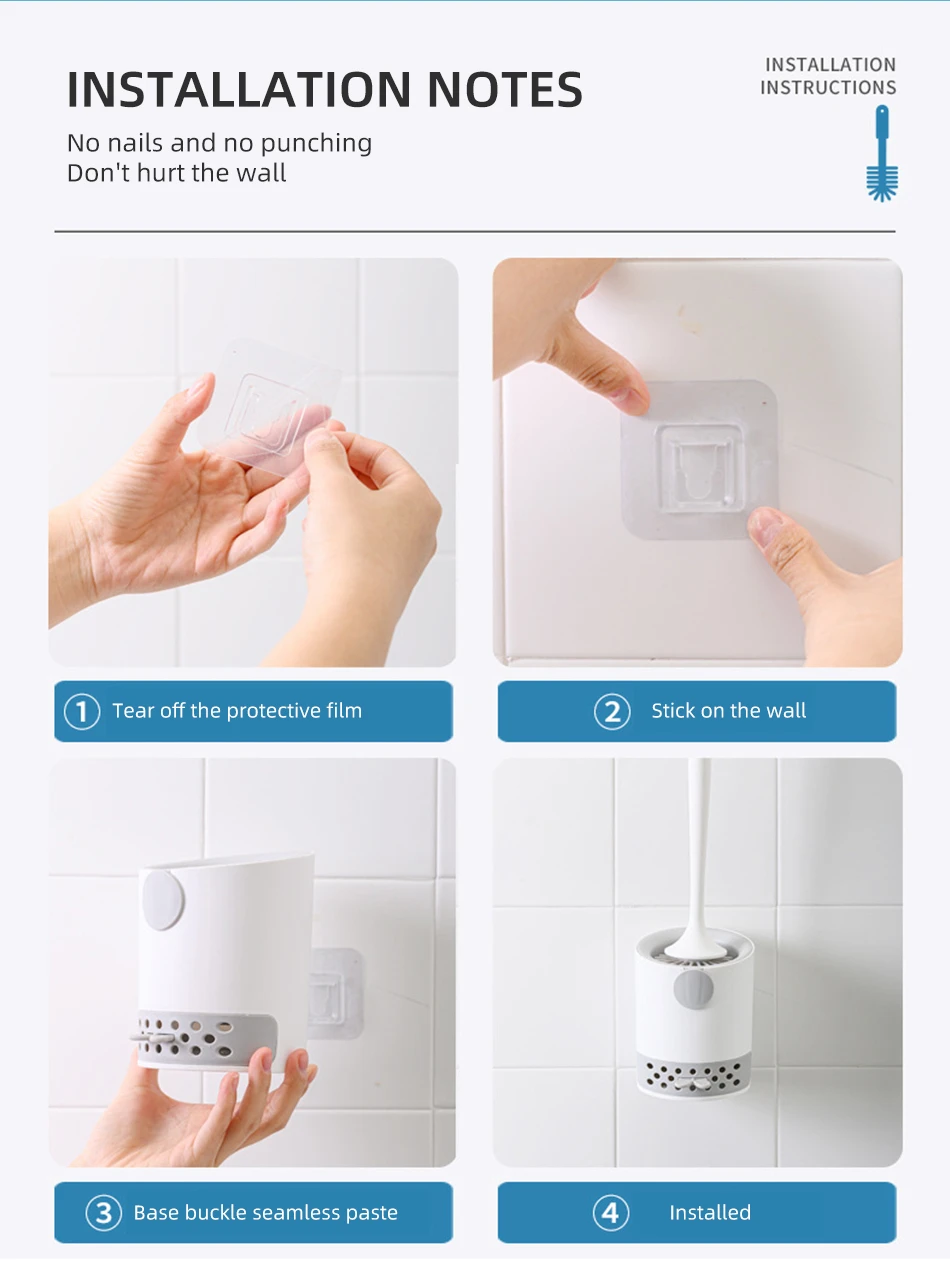 INSTALLATION NOTES

No nails and no punching
Don't hurt the wall

INSTALLATION INSTRUCTIONS

① Tear off the protective film

② Stick on the wall

③ Base buckle seamless paste

④ Installed