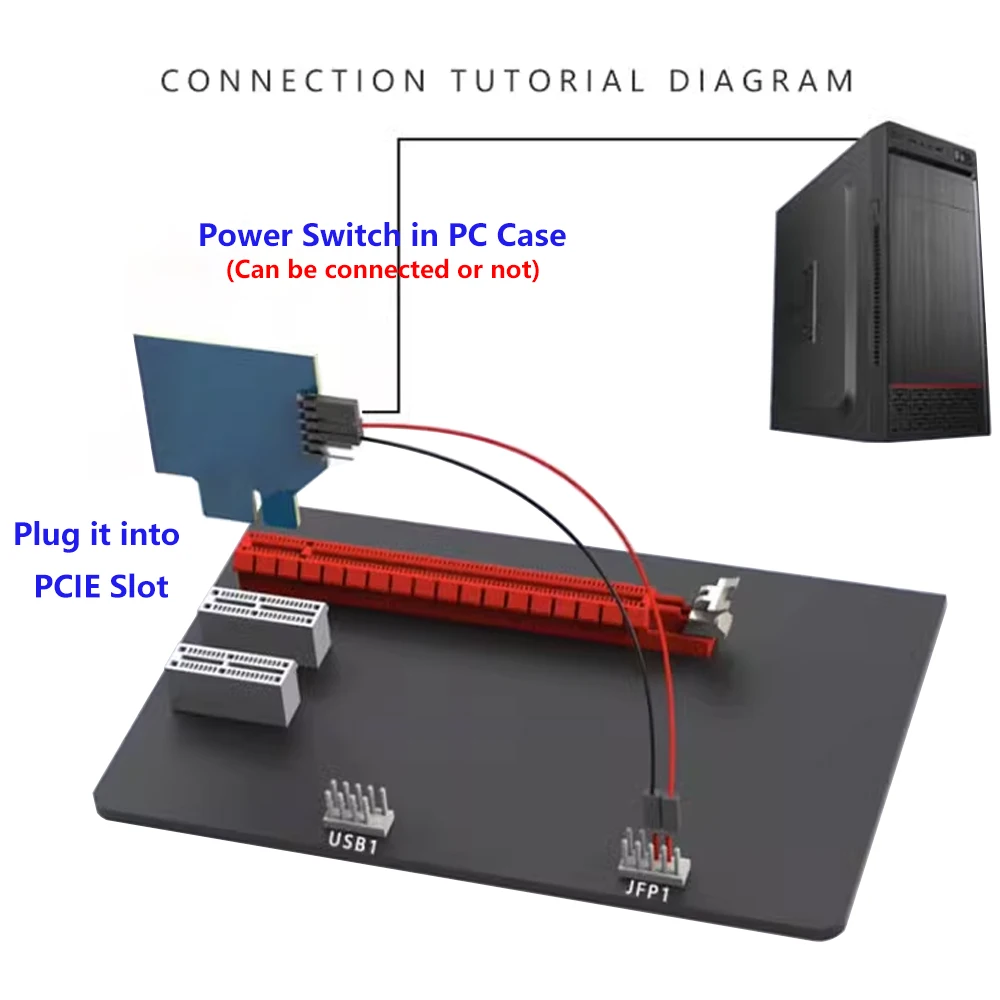 CONNECTION TUTORIAL DIAGRAM

Power Switch in PC Case
(Can be connected or not)

Plug it into PCIE Slot

USB1

JFP1