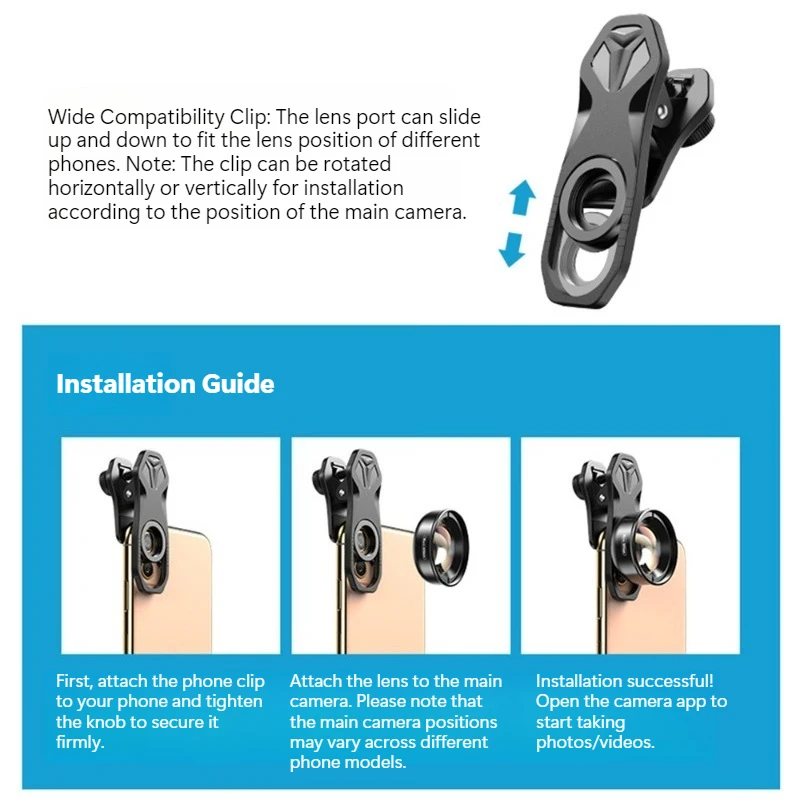 Wide Compatibility Clip: The lens port can slide up and down to fit the lens position of different phones. Note: The clip can be rotated horizontally or vertically for installation according to the position of the main camera.

Installation Guide

First, attach the phone clip to your phone and tighten the knob to secure it firmly.

Attach the lens to the main camera. Please note that the main camera positions may vary across different phone models.

Installation successful! Open the camera app to start taking photos/videos.