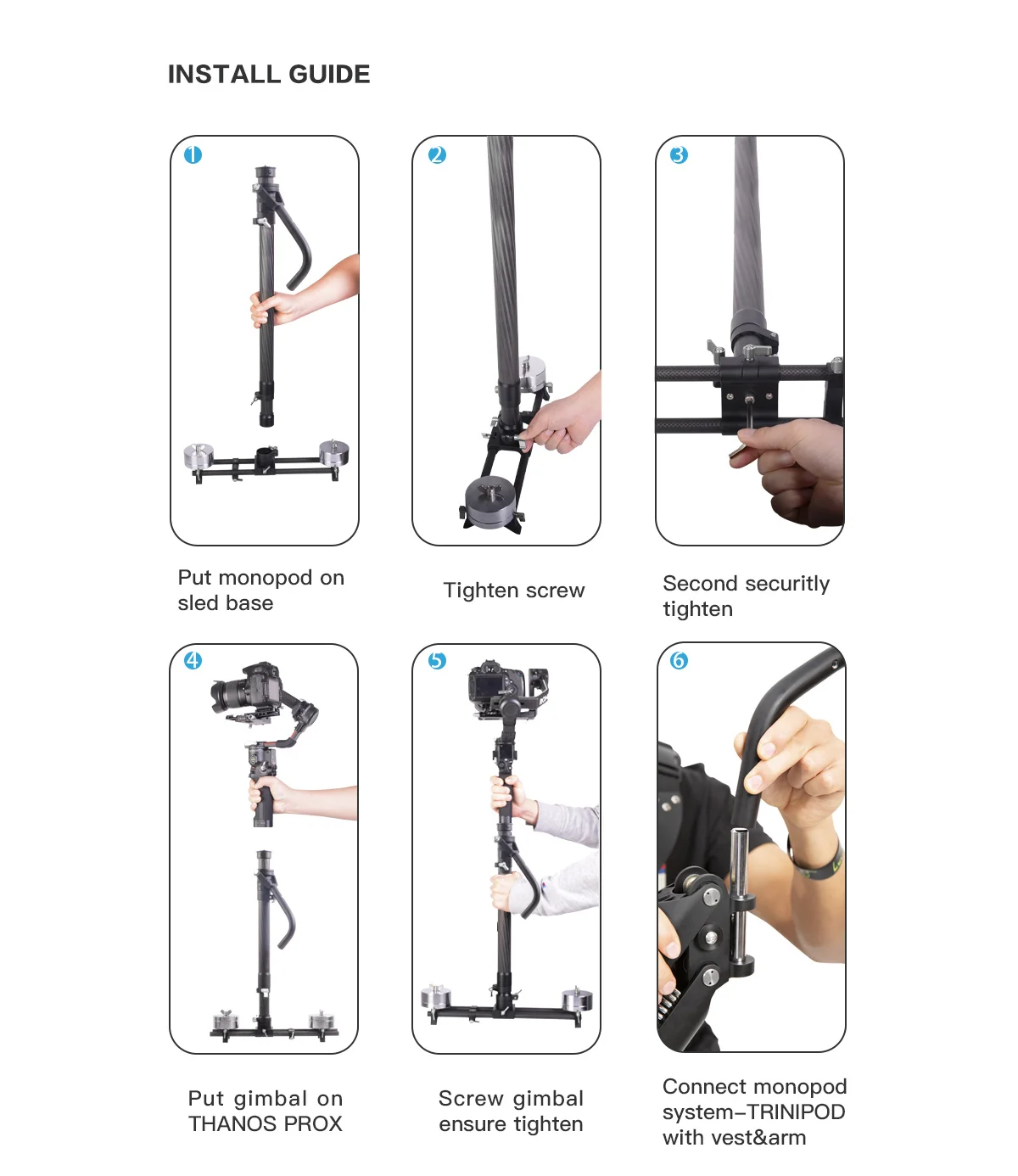 INSTALL GUIDE

1

Put monopod on sled base

2

Tighten screw

3

Second securitly tighten

4

Put gimbal on THANOS PROX

5

Screw gimbal ensure tighten

6

Connect monopod system–TRINIPOD with vest&arm