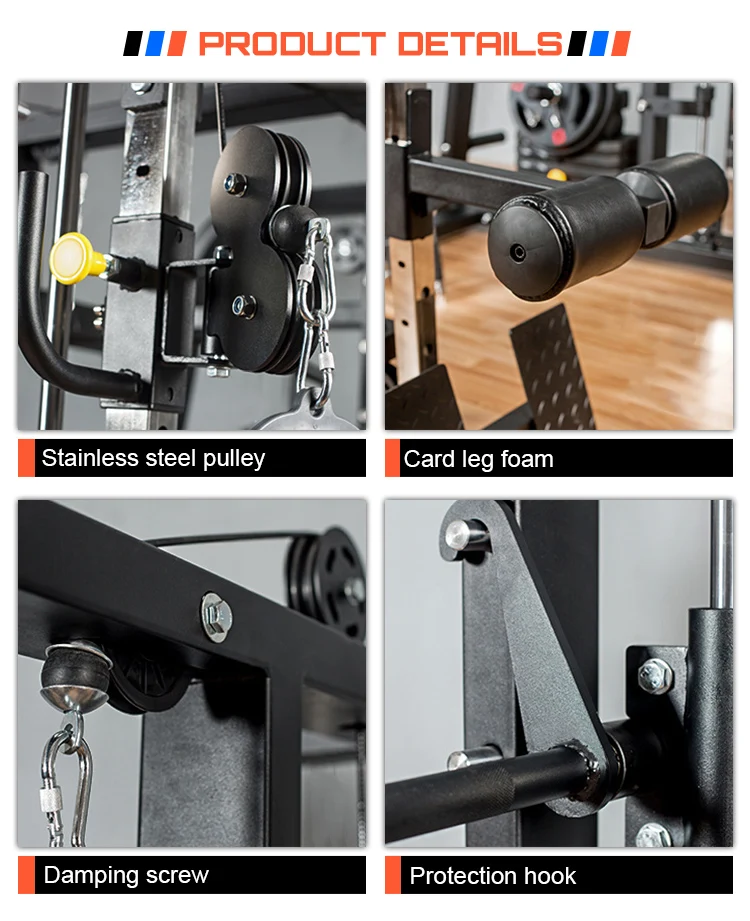 PRODUCT DETAILS

Stainless steel pulley

Card leg foam

Damping screw

Protection hook