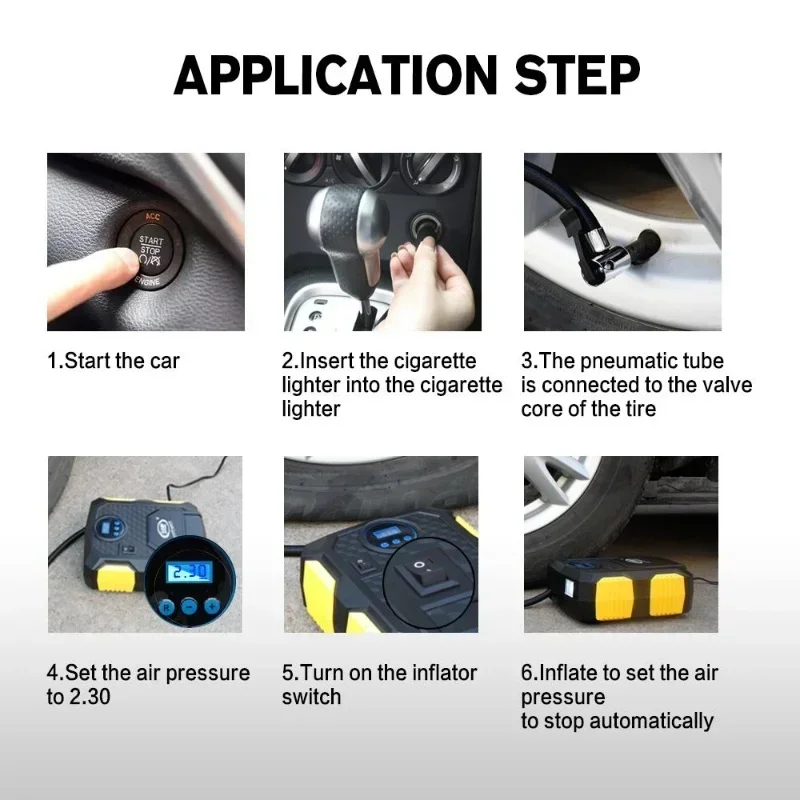 APPLICATION STEP

ACC
START
STOP
ENGINE

1.Start the car

2.Insert the cigarette lighter into the cigarette lighter

3.The pneumatic tube is connected to the valve core of the tire

2.30
R
−
+

4.Set the air pressure to 2.30

5.Turn on the inflator switch

6.Inflate to set the air pressure
to stop automatically