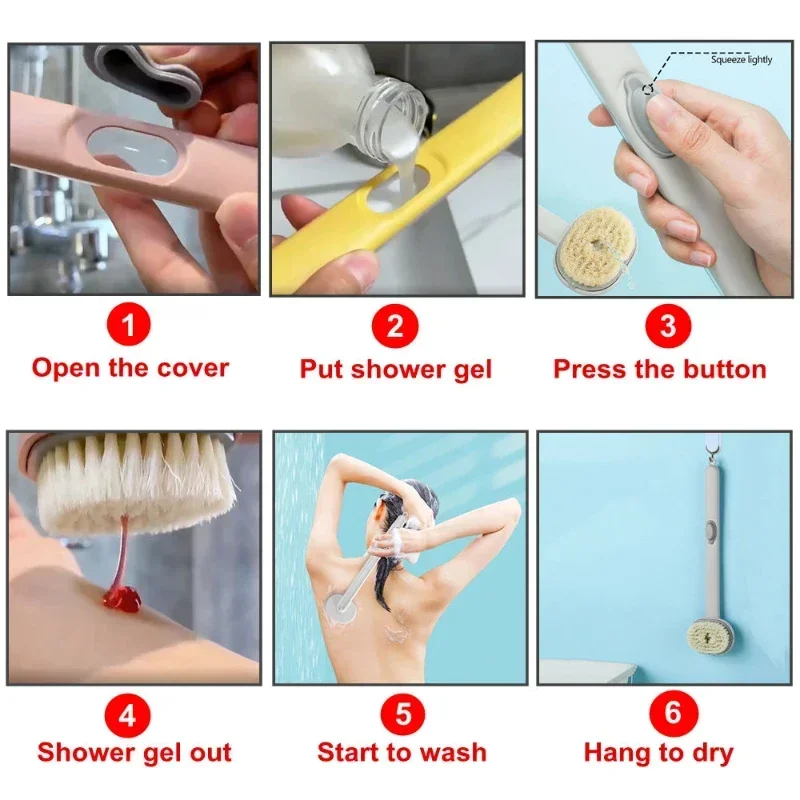 Squeeze lightly

1
Open the cover

2
Put shower gel

3
Press the button

4
Shower gel out

5
Start to wash

6
Hang to dry