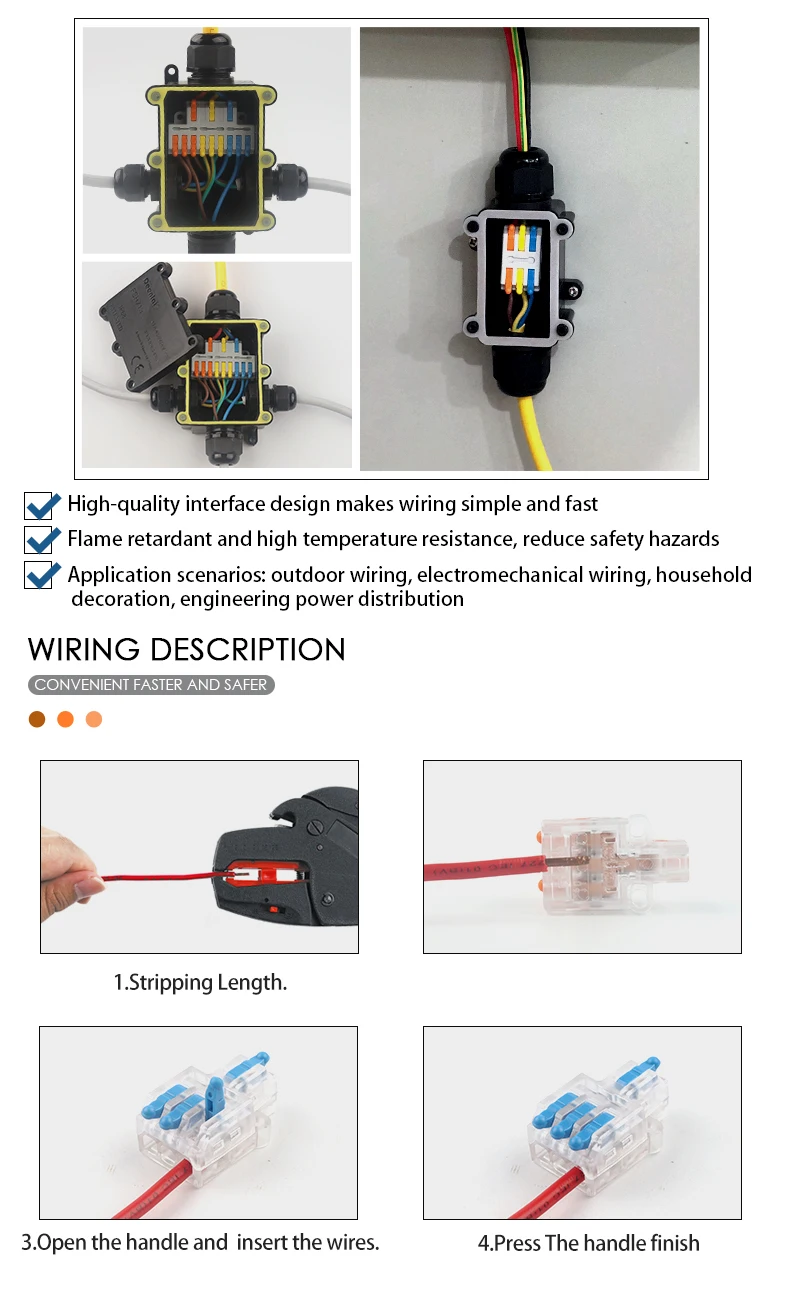 High-quality interface design makes wiring simple and fast

Flame retardant and high temperature resistance, reduce safety hazards

Application scenarios: outdoor wiring, electromechanical wiring, household decoration, engineering power distribution

WIRING DESCRIPTION

CONVENIENT FASTER AND SAFER

1.Stripping Length.

3.Open the handle and insert the wires.

4.Press The handle finish