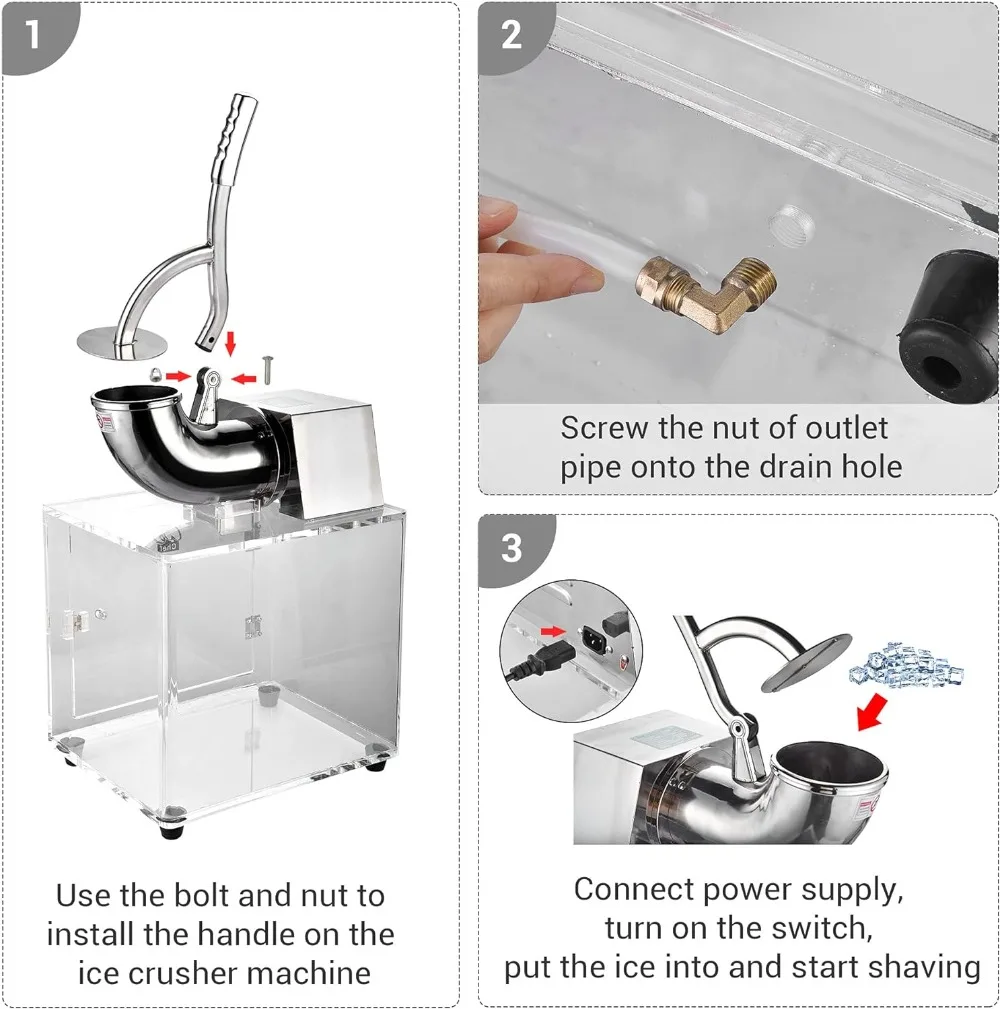 1

Use the bolt and nut to install the handle on the ice crusher machine

2

Screw the nut of outlet pipe onto the drain hole

3

Connect power supply, turn on the switch, put the ice into and start shaving