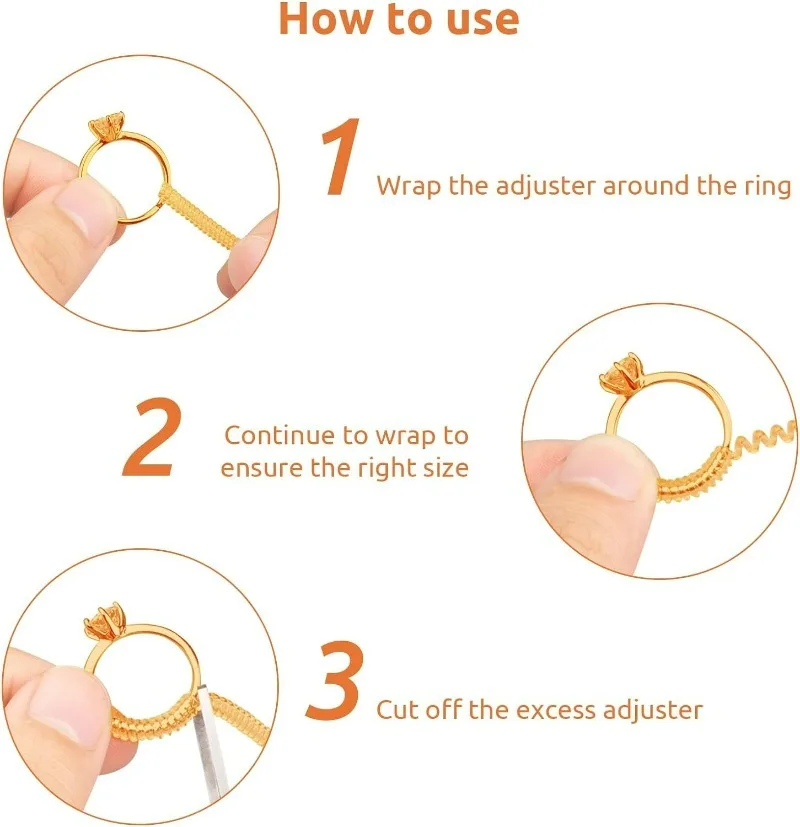 How to use

1 Wrap the adjuster around the ring

2 Continue to wrap to ensure the right size

3 Cut off the excess adjuster