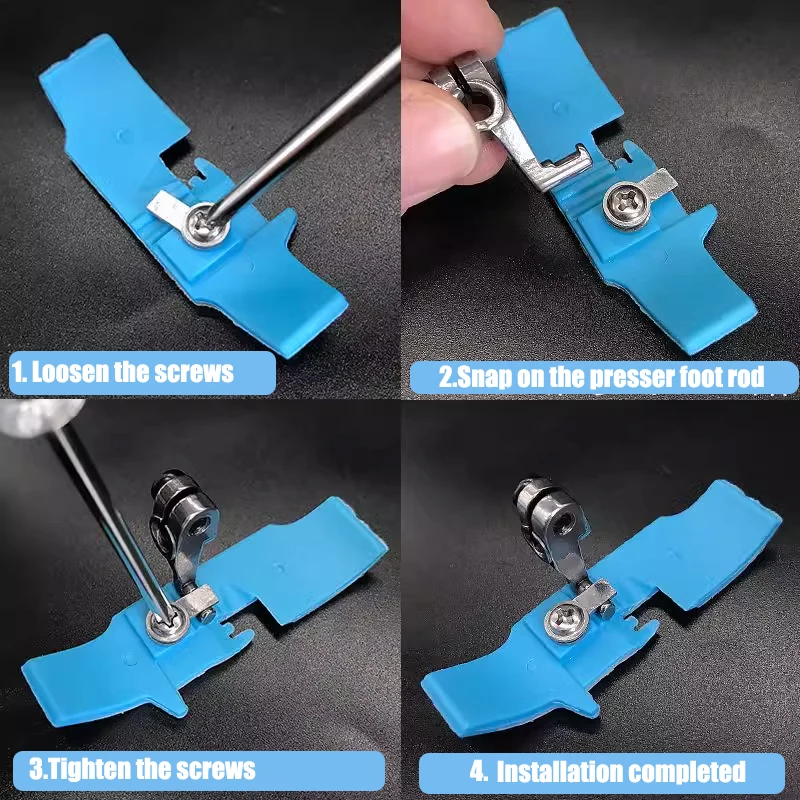 1. Loosen the screws

2.Snap on the presser foot rod

3.Tighten the screws

4. Installation completed