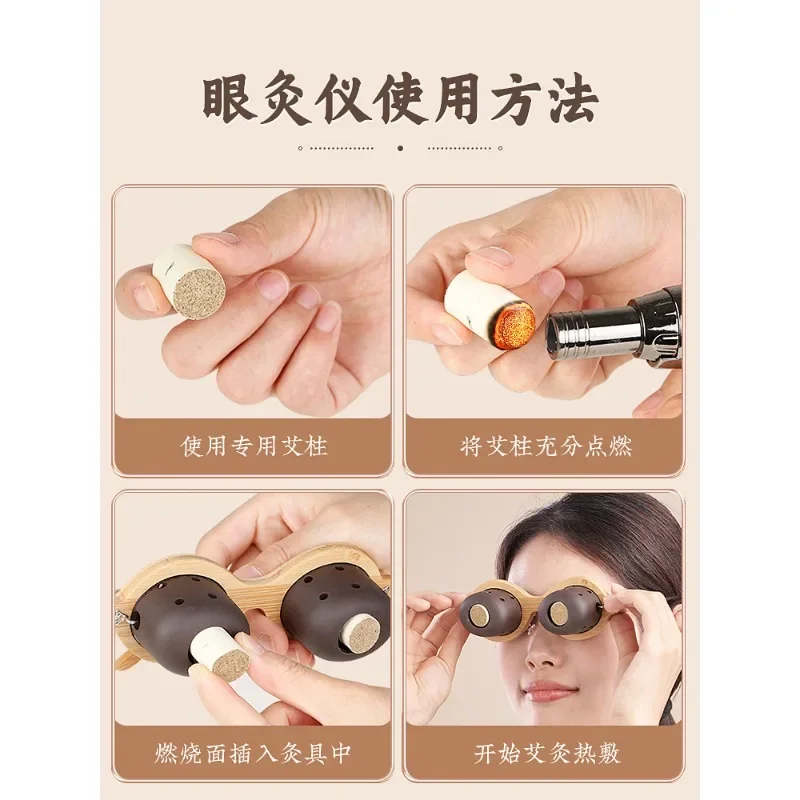 眼灸仪使用方法

使用专用艾柱

将艾柱充分点燃

燃烧面插入灸具中

开始艾灸热敷