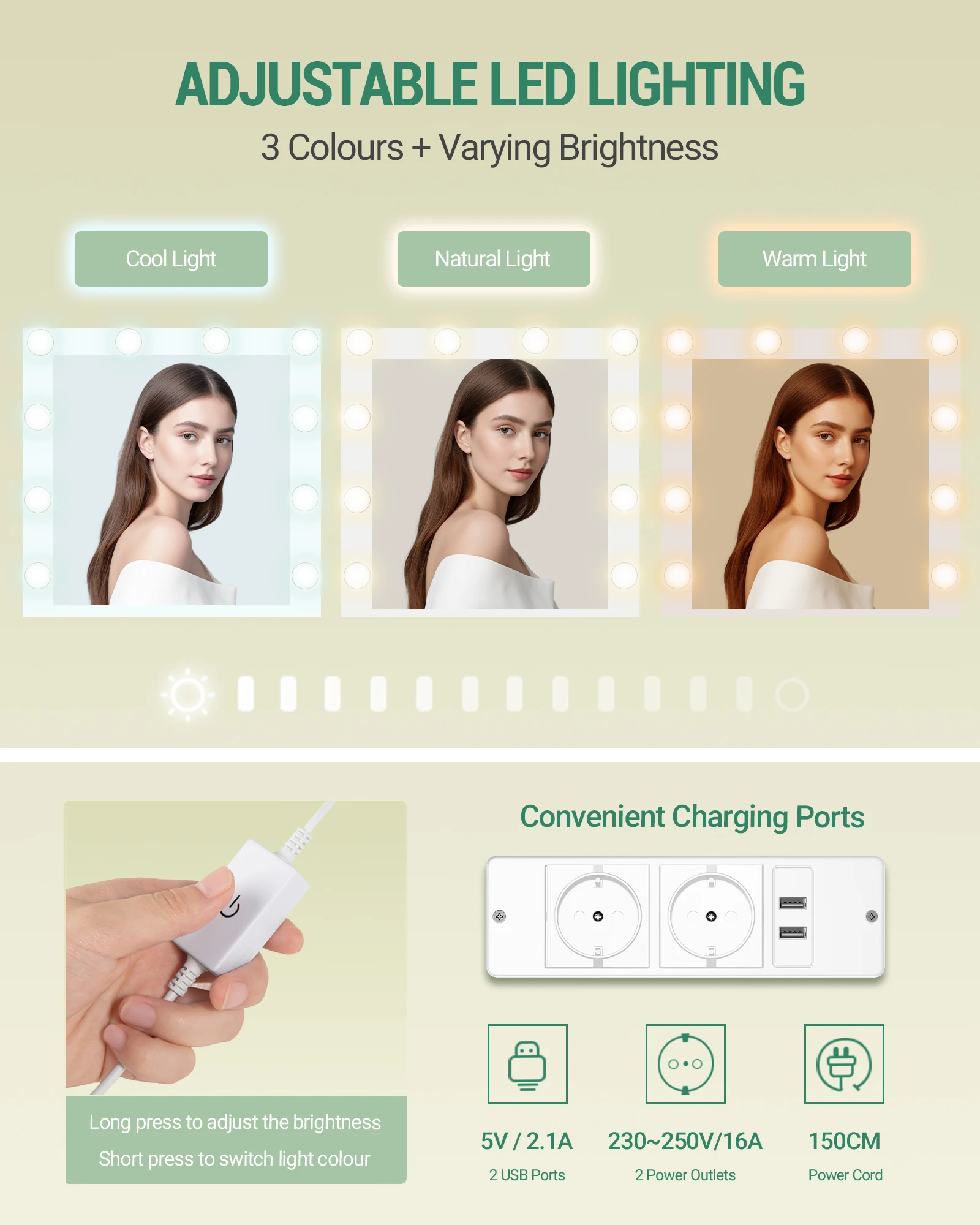 ADJUSTABLE LED LIGHTING
3 Colours + Varying Brightness

Cool Light

Natural Light

Warm Light

Long press to adjust the brightness
Short press to switch light colour

Convenient Charging Ports

5V / 2.1A
2 USB Ports

230~250V/16A
2 Power Outlets

150CM
Power Cord